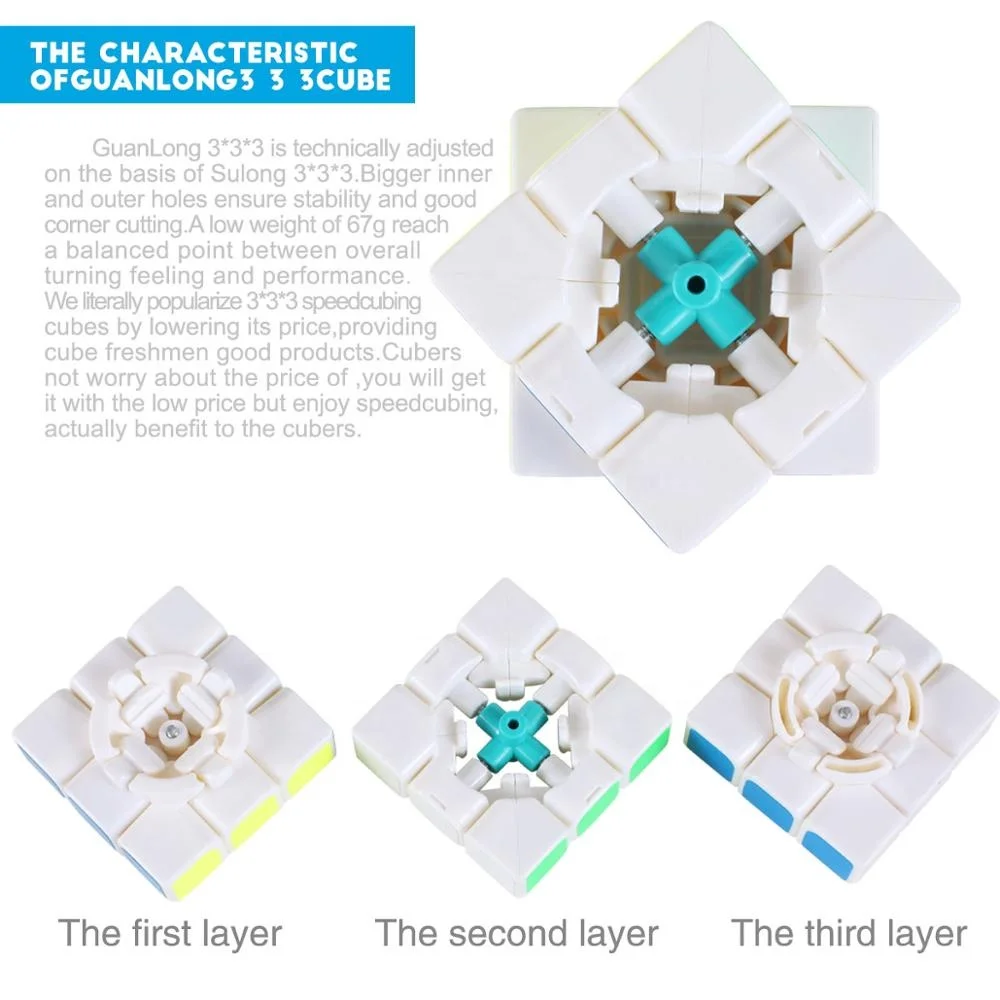 THE CHARACTERISTIC OFGUANLONG3 3 3CUBE

GuanLong 3*3*3 is technically adjusted on the basis of Sulong 3*3*3.Bigger inner and outer holes ensure stability and good corner cutting.A low weight of 67g reach a balanced point between overall turning feeling and performance. We literally popularize 3*3*3 speedcubing cubes by lowering its price,providing cube freshmen good products.Cubers not worry about the price of ,you will get it with the low price but enjoy speedcubing, actually benefit to the cubers.

The first layer

The second layer

The third layer