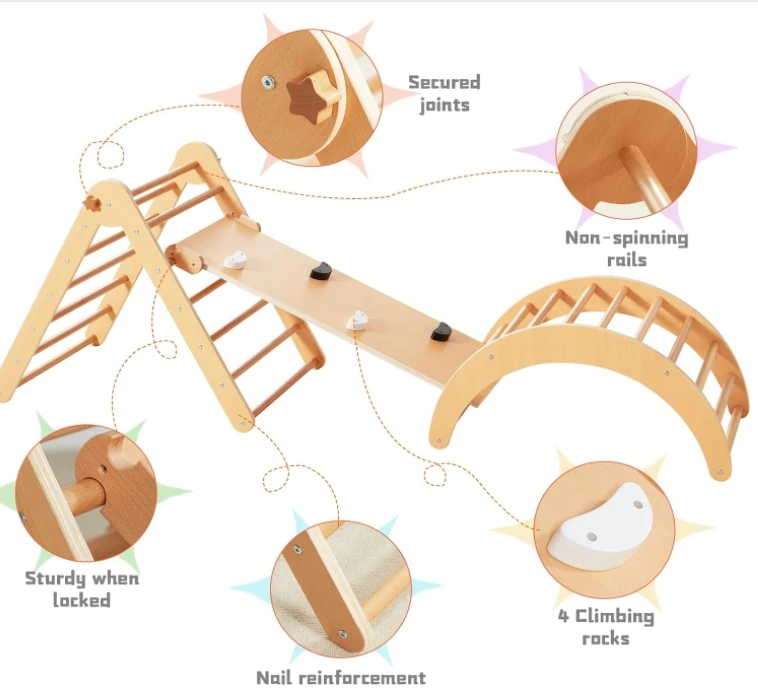 Secured joints

Non-spinning rails

Sturdy when locked

Nail reinforcement

4 Climbing rocks