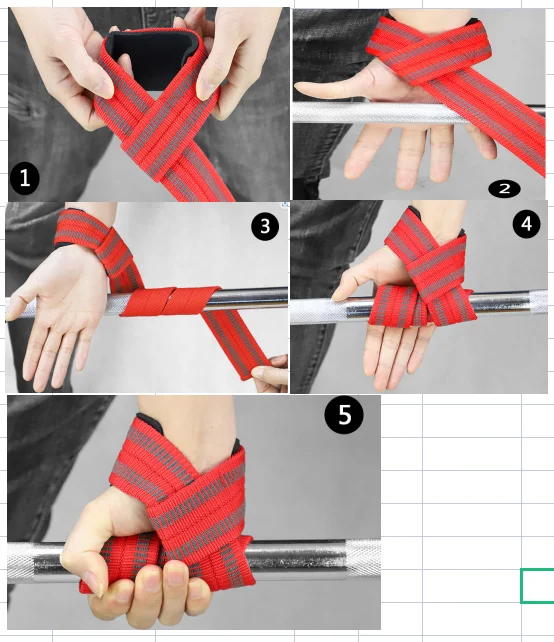 1
2
3
4
5