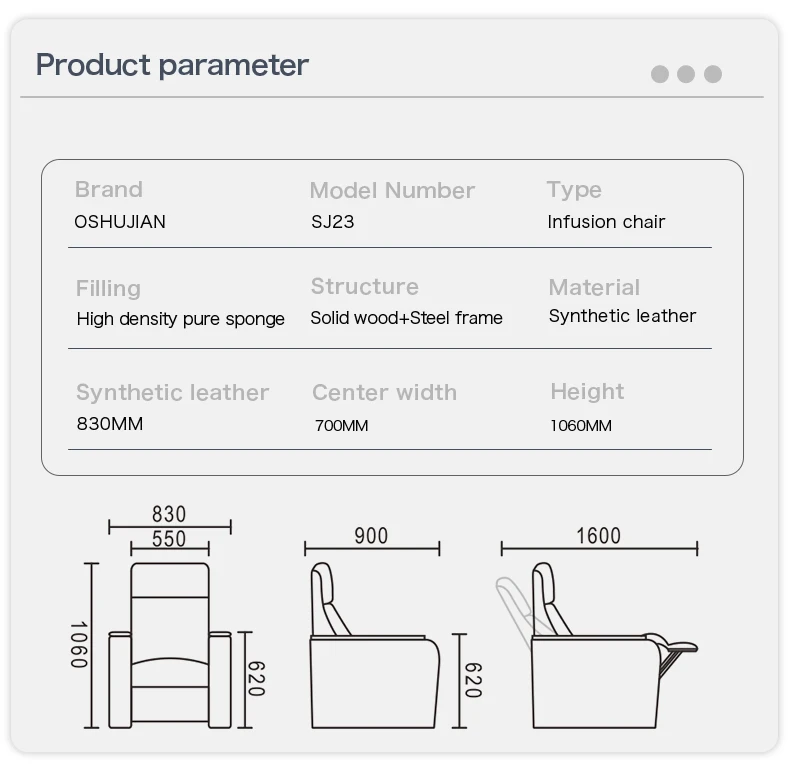 Product parameter

| Brand | Model Number | Type |
|---|---|---|
| OSHUJIAN | SJ23 | Infusion chair |
| Filling | Structure | Material |
| High density pure sponge | Solid wood+Steel frame | Synthetic leather |
| Synthetic leather | Center width | Height |
| 830MM | 700MM | 1060MM |

830
550
1060
620
900
620
1600