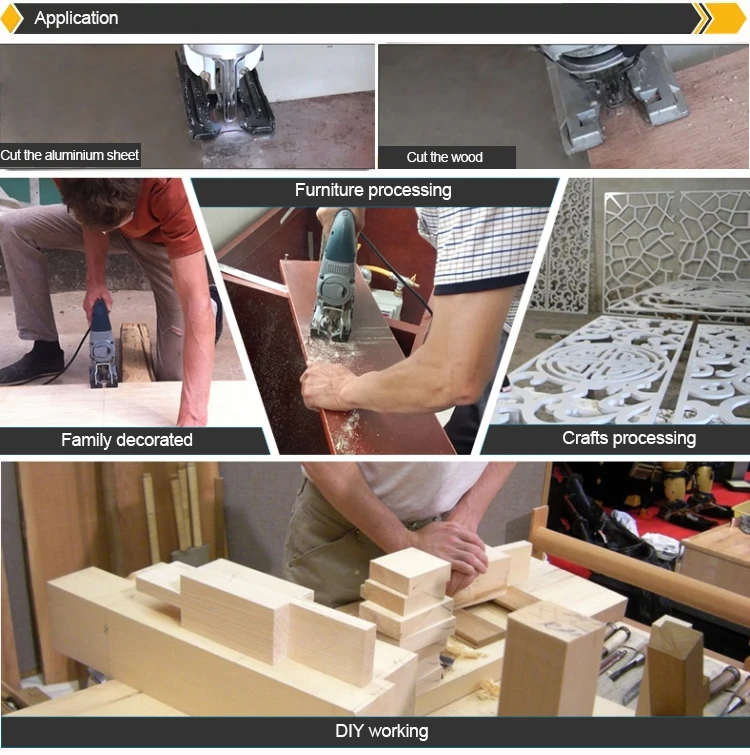 Application

Cut the aluminium sheet

Cut the wood

Furniture processing

Family decorated

Crafts processing

DIY working