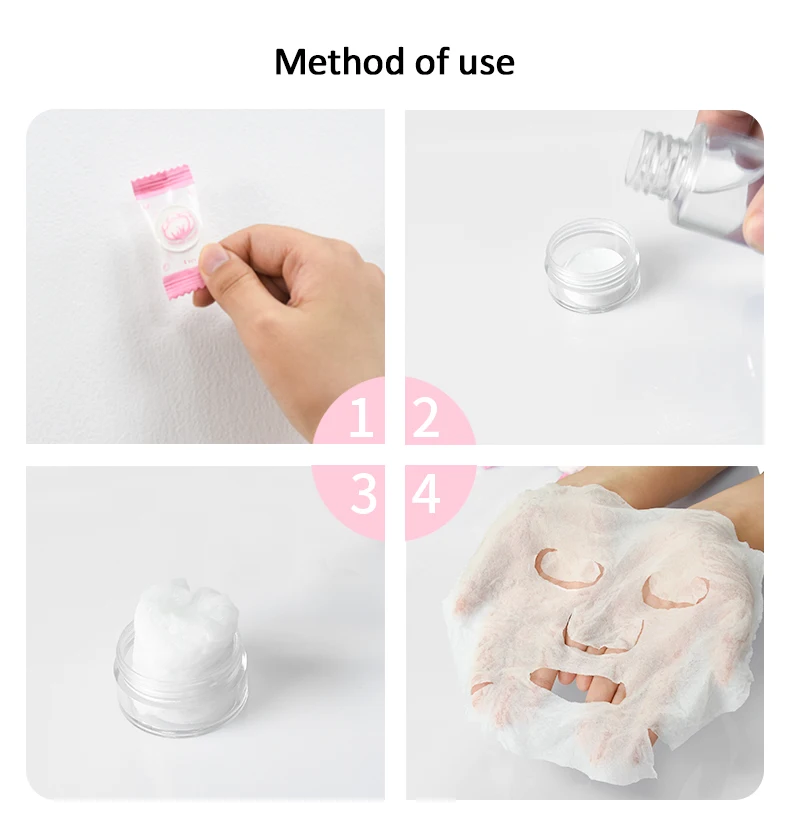 Method of use

1 2
3 4