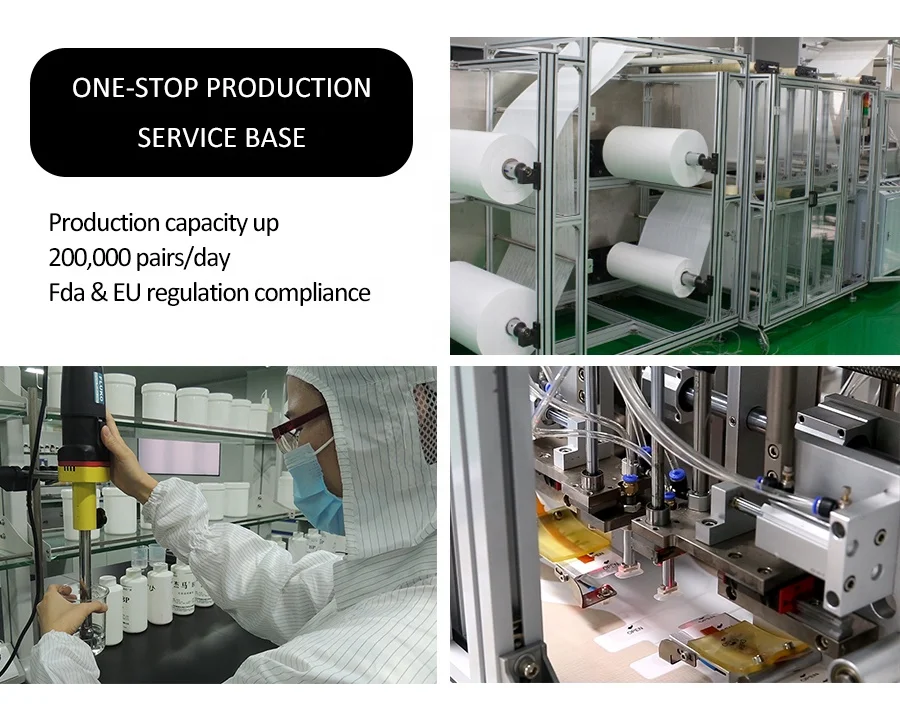 ONE-STOP PRODUCTION SERVICE BASE

Production capacity up
200,000 pairs/day
Fda & EU regulation compliance