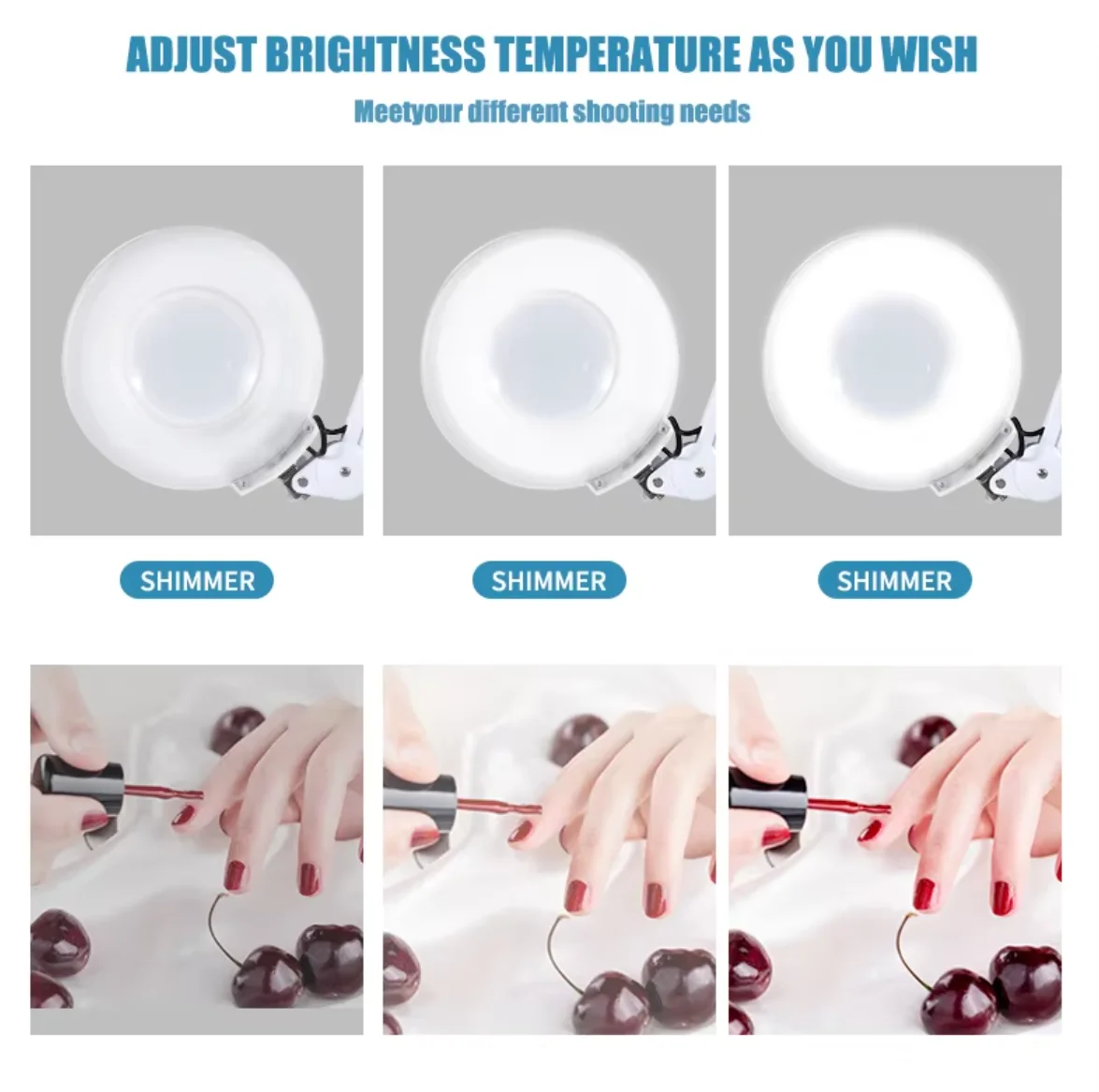 ADJUST BRIGHTNESS TEMPERATURE AS YOU WISH

Meetyour different shooting needs

SHIMMER

SHIMMER

SHIMMER