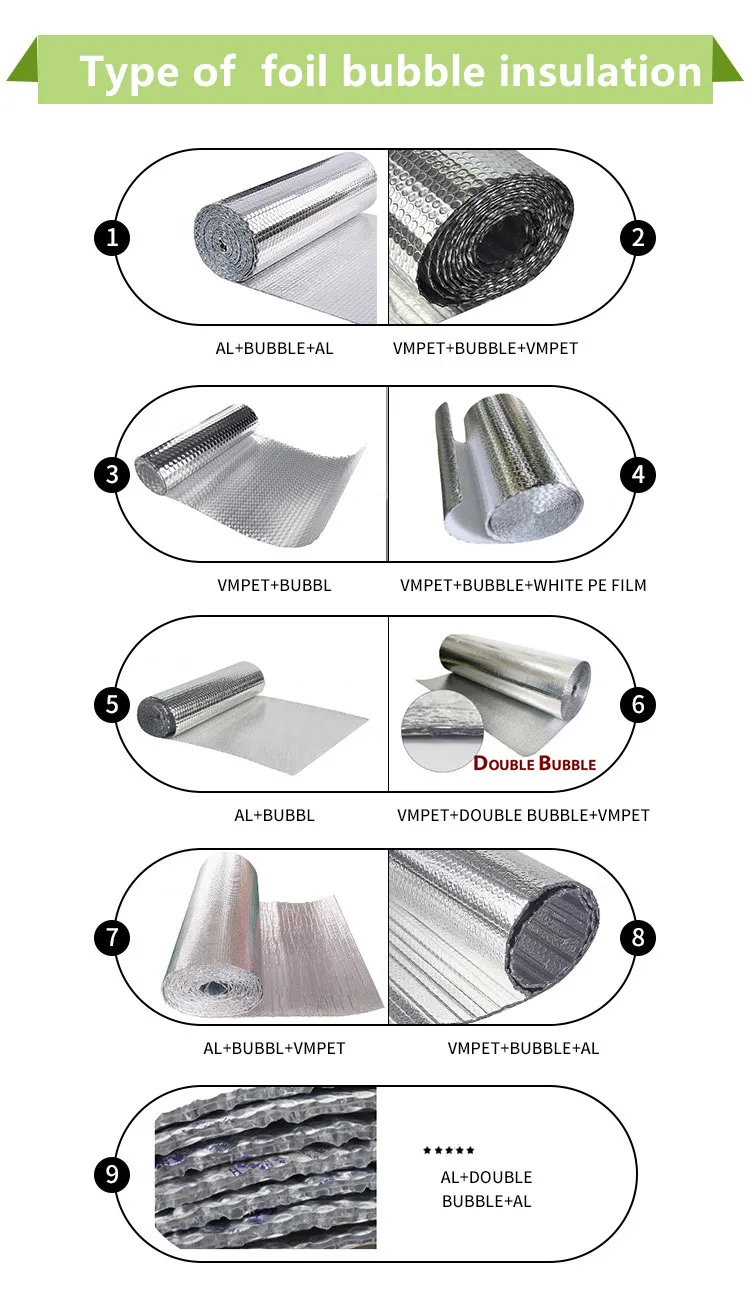 Type of foil bubble insulation

1

2

AL+BUBBLE+AL

VMPET+BUBBLE+VMPET

3

4

VMPET+BUBBL

VMPET+BUBBLE+WHITE PE FILM

5

6

DOUBLE BUBBLE

AL+BUBBL

VMPET+DOUBLE BUBBLE+VMPET

7

8

AL+BUBBL+VMPET

VMPET+BUBBLE+AL

9

★★★★★

AL+DOUBLE BUBBLE+AL