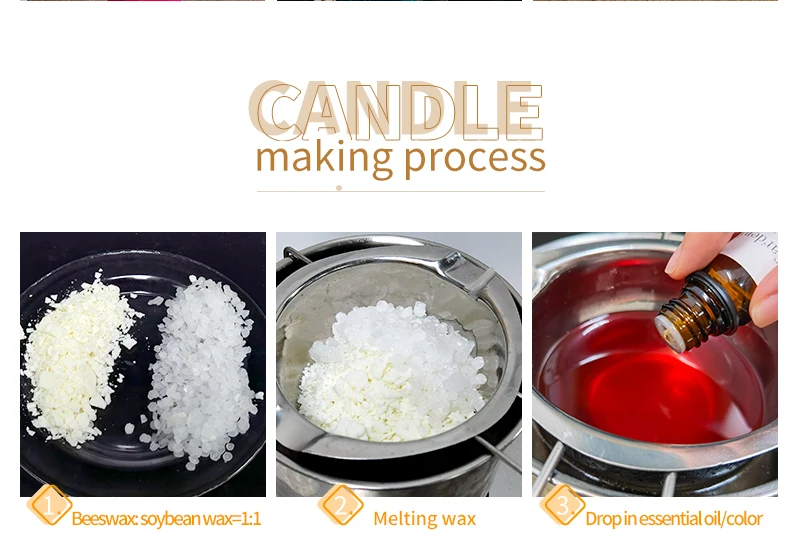 CANDLE
making process

1. Beeswax: soybean wax=1:1

2. Melting wax

3. Drop in essential oil/color