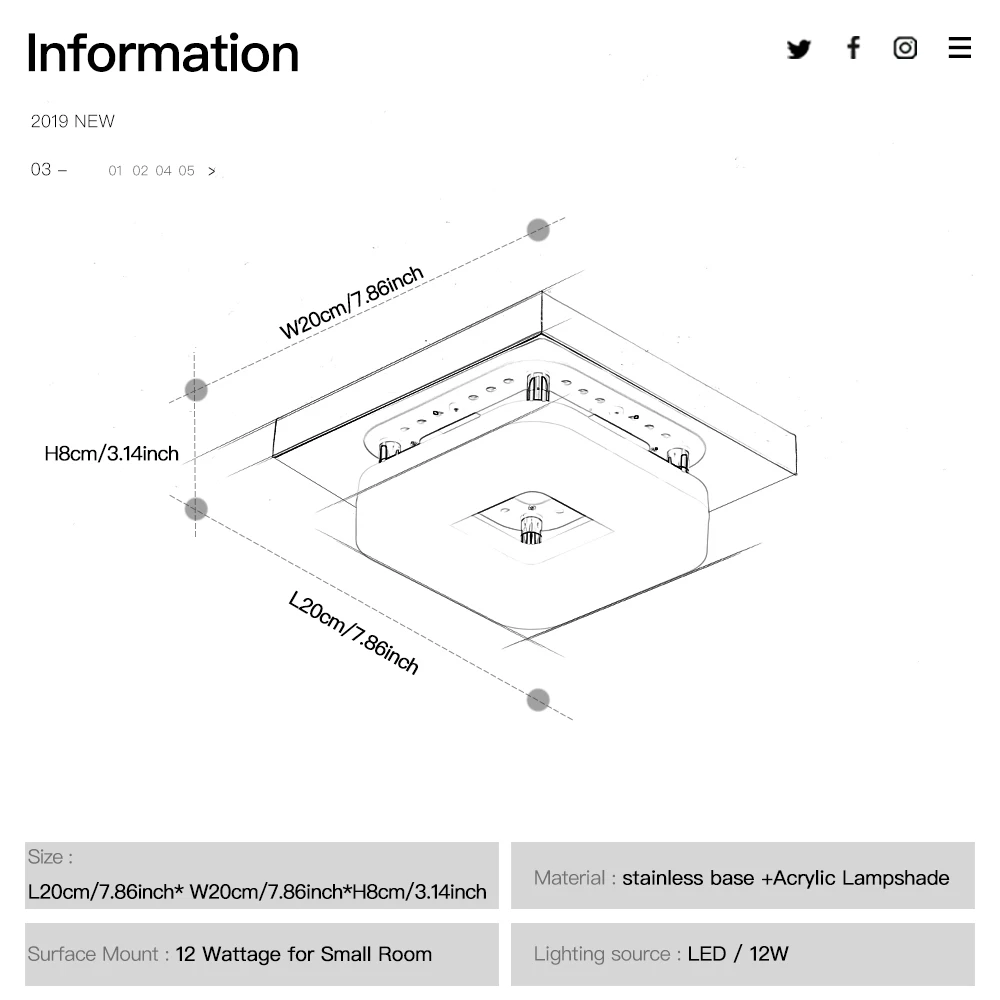 Information

2019 NEW

03 – 01 02 04 05 >

W20cm/7.86inch

H8cm/3.14inch

L20cm/7.86inch

Size :
L20cm/7.86inch* W20cm/7.86inch*H8cm/3.14inch

Material : stainless base +Acrylic Lampshade

Surface Mount : 12 Wattage for Small Room

Lighting source : LED / 12W