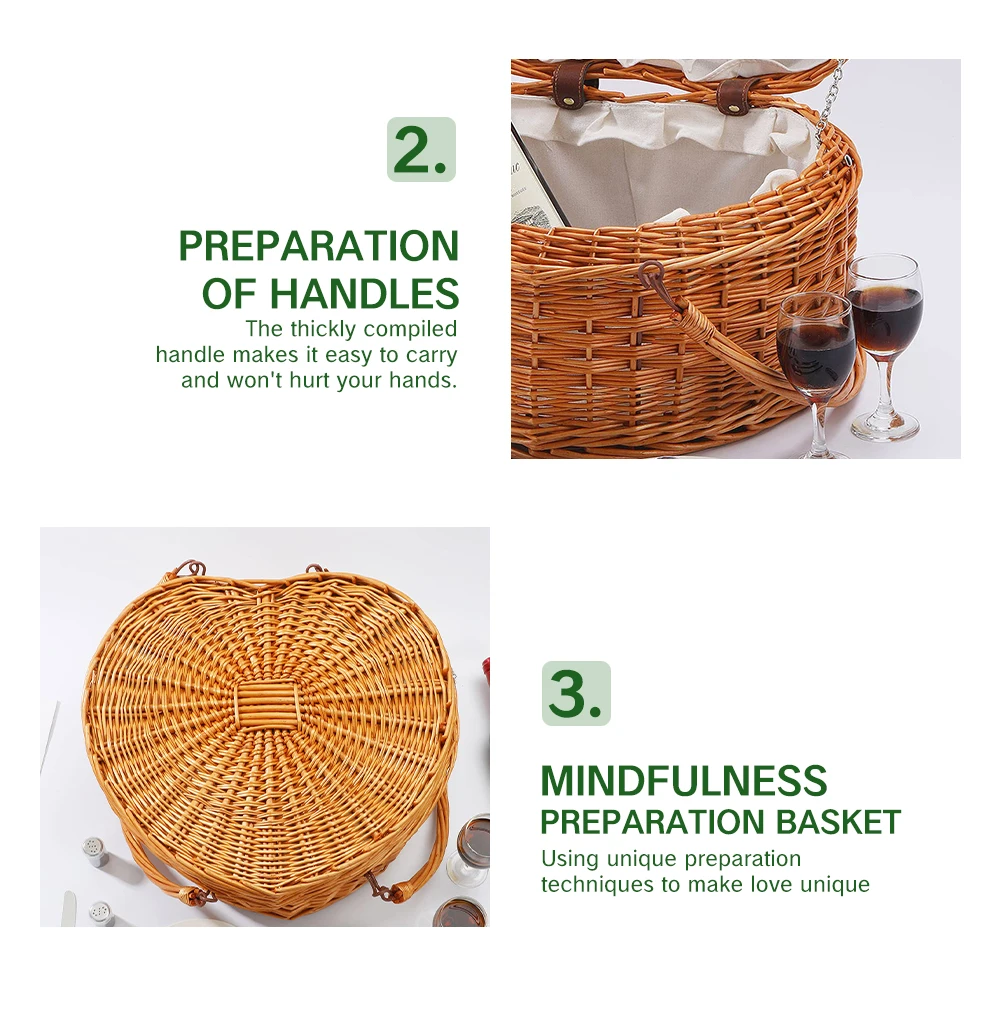 2.

PREPARATION OF HANDLES

The thickly compiled handle makes it easy to carry and won't hurt your hands.

3.

MINDFULNESS

PREPARATION BASKET

Using unique preparation techniques to make love unique