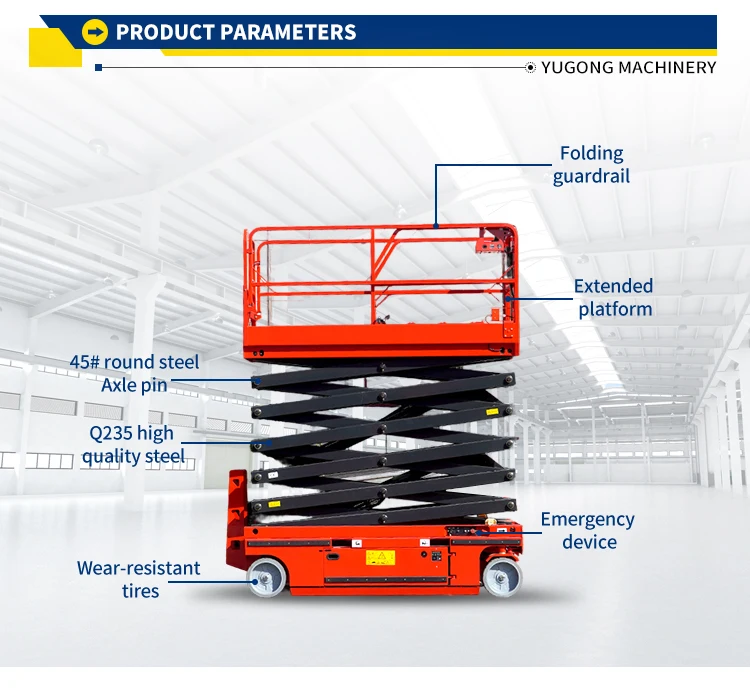 PRODUCT PARAMETERS

YUGONG MACHINERY

Folding guardrail

Extended platform

45# round steel Axle pin

Q235 high quality steel

Emergency device

Wear-resistant tires