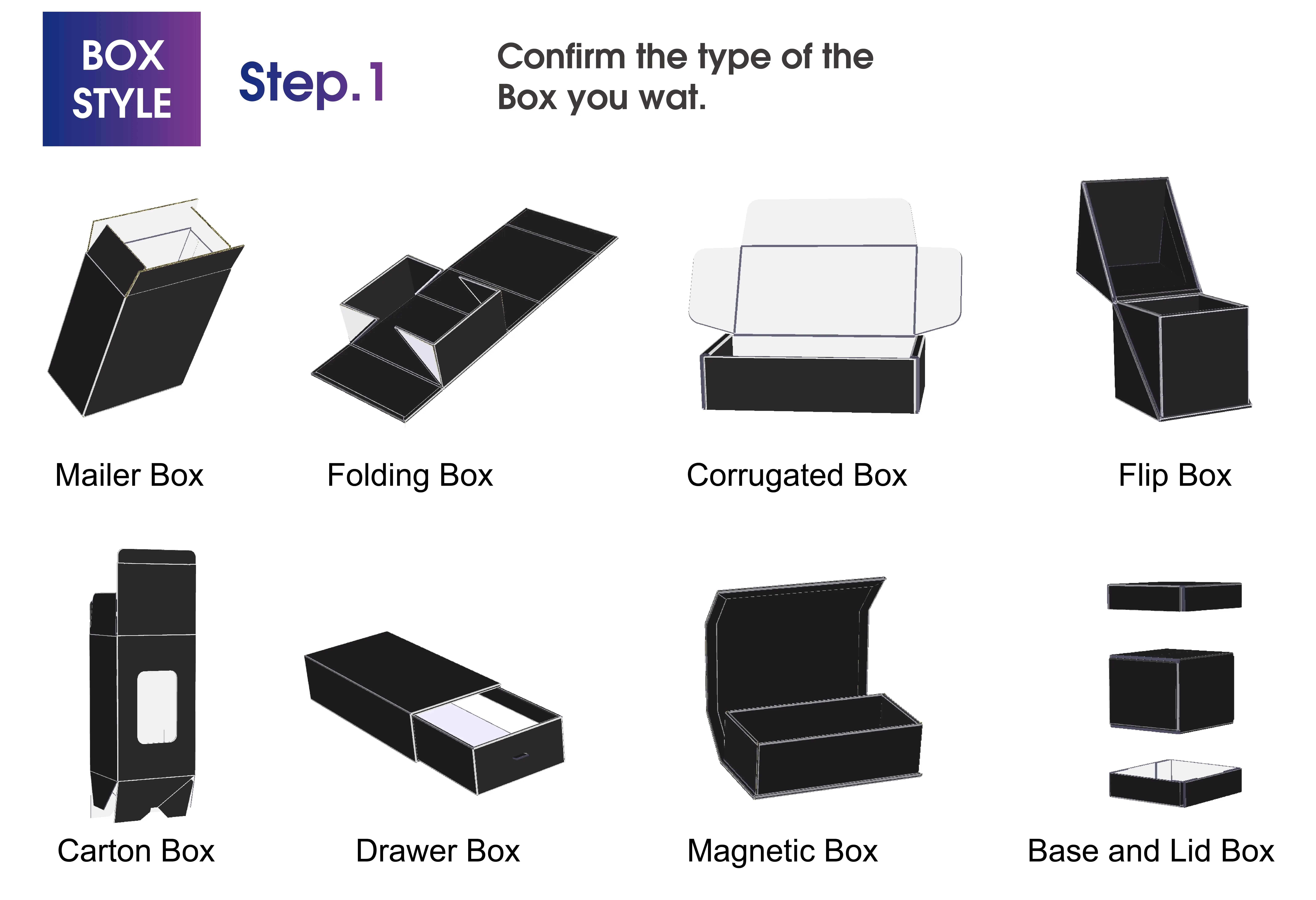 BOX STYLE

Step.1

Confirm the type of the Box you wat.

Mailer Box

Folding Box

Corrugated Box

Flip Box

Carton Box

Drawer Box

Magnetic Box

Base and Lid Box