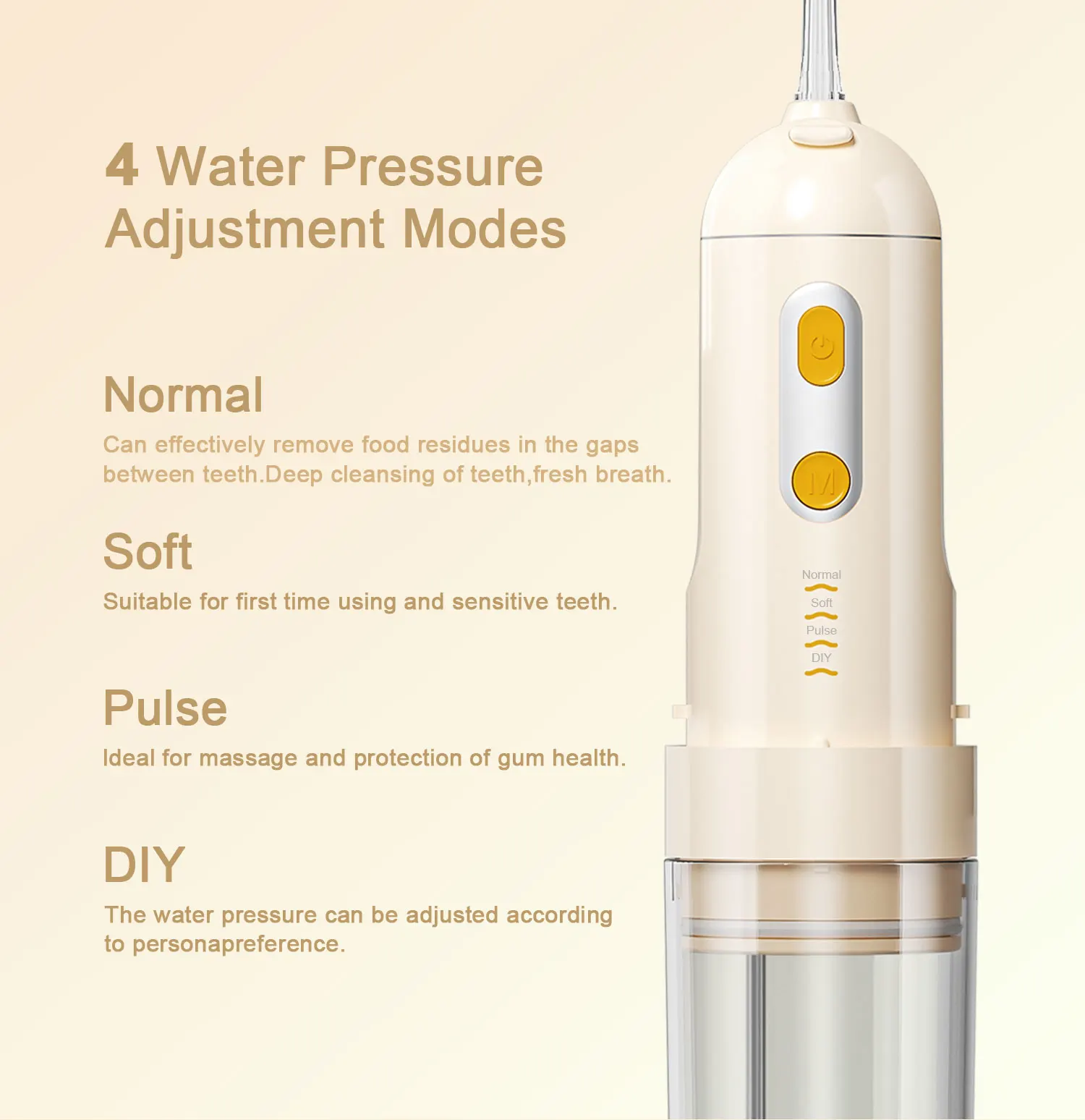 4 Water Pressure Adjustment Modes

Normal
Can effectively remove food residues in the gaps between teeth.Deep cleansing of teeth,fresh breath.

Soft
Suitable for first time using and sensitive teeth.

Pulse
Ideal for massage and protection of gum health.

DIY
The water pressure can be adjusted according to personapreference.

M

Normal
Soft
Pulse
DIY