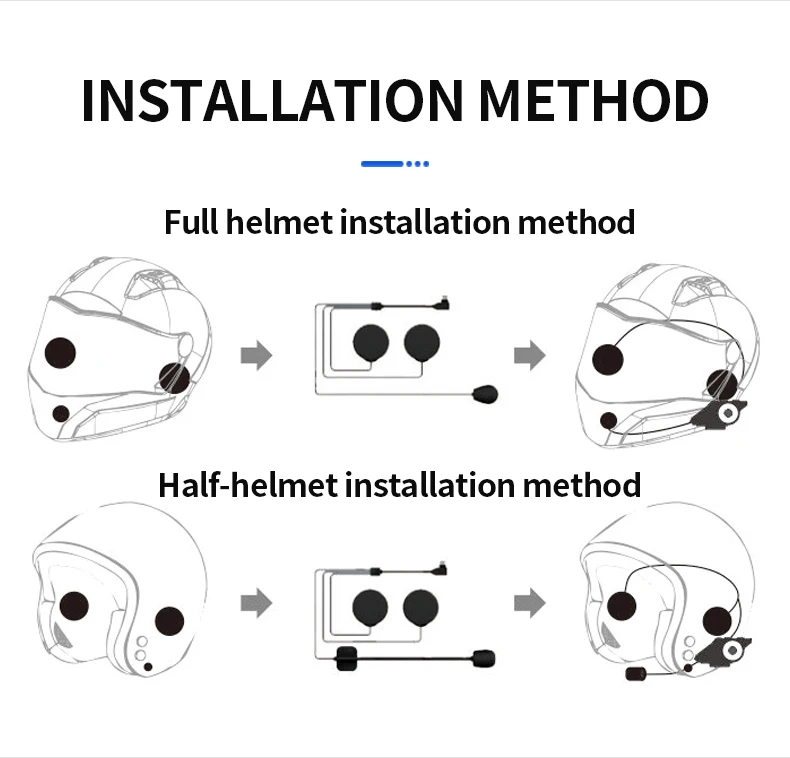 INSTALLATION METHOD

Full helmet installation method

Half-helmet installation method