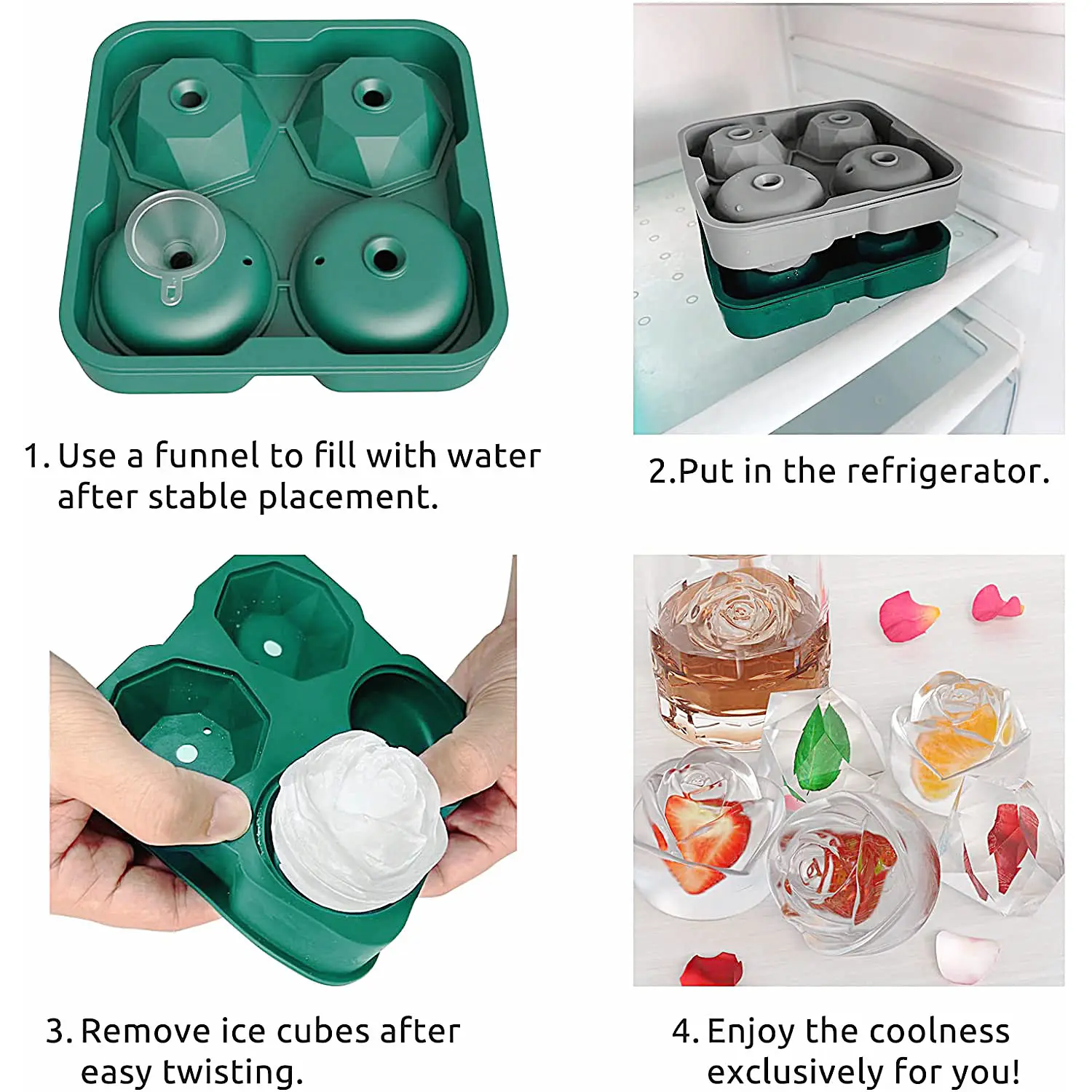 1. Use a funnel to fill with water after stable placement.

2.Put in the refrigerator.

3. Remove ice cubes after easy twisting.

4. Enjoy the coolness exclusively for you!