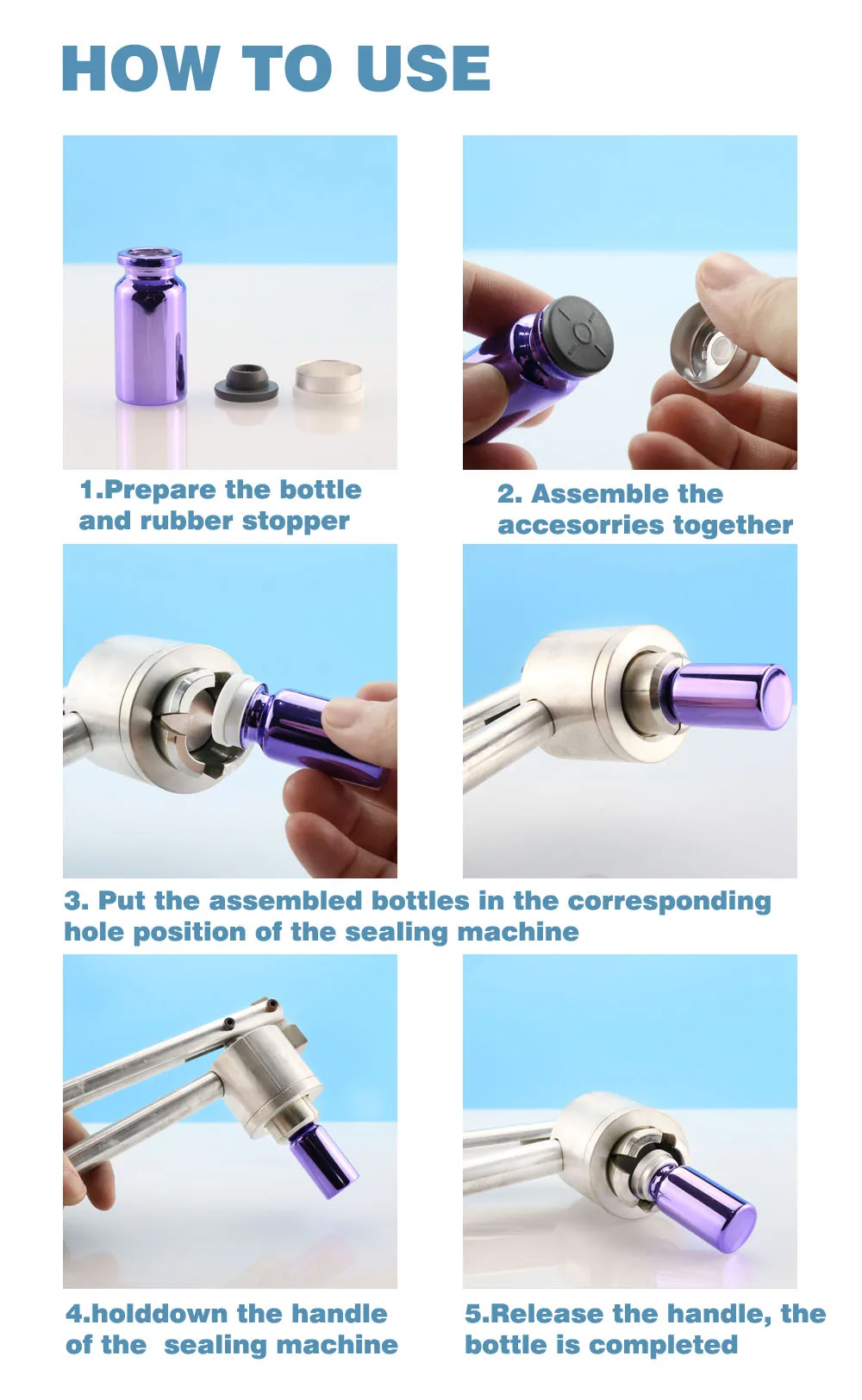 HOW TO USE

1.Prepare the bottle and rubber stopper

2. Assemble the accesorries together

3. Put the assembled bottles in the corresponding hole position of the sealing machine

4.holddown the handle of the sealing machine

5.Release the handle, the bottle is completed