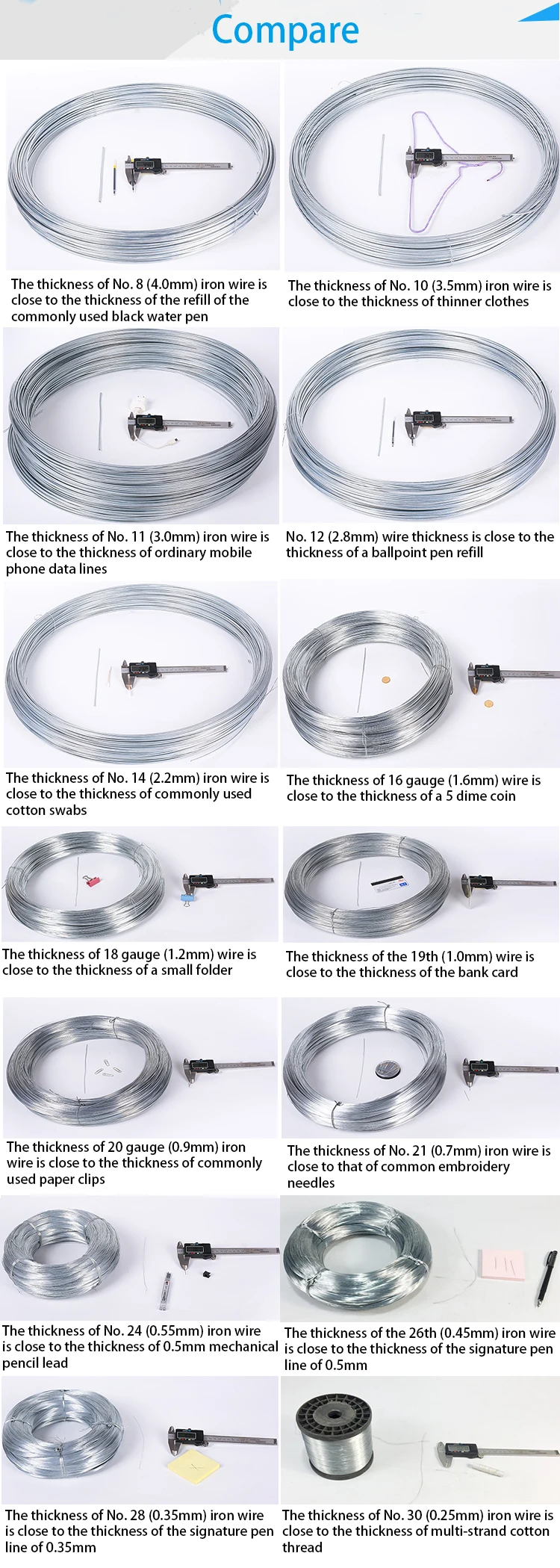 Compare

The thickness of No. 8 (4.0mm) iron wire is close to the thickness of the refill of the commonly used black water pen

The thickness of No. 10 (3.5mm) iron wire is close to the thickness of thinner clothes

The thickness of No. 11 (3.0mm) iron wire is close to the thickness of ordinary mobile phone data lines

No. 12 (2.8mm) wire thickness is close to the thickness of a ballpoint pen refill

The thickness of No. 14 (2.2mm) iron wire is close to the thickness of commonly used cotton swabs

The thickness of 16 gauge (1.6mm) wire is close to the thickness of a 5 dime coin

The thickness of 18 gauge (1.2mm) wire is close to the thickness of a small folder

The thickness of the 19th (1.0mm) wire is close to the thickness of the bank card

The thickness of 20 gauge (0.9mm) iron wire is close to the thickness of commonly used paper clips

The thickness of No. 21 (0.7mm) iron wire is close to that of common embroidery needles

The thickness of No. 24 (0.55mm) iron wire is close to the thickness of 0.5mm mechanical pencil lead

The thickness of the 26th (0.45mm) iron wire is close to the thickness of the signature pen line of 0.5mm

The thickness of No. 28 (0.35mm) iron wire is close to the thickness of the signature pen line of 0.35mm

The thickness of No. 30 (0.25mm) iron wire is close to the thickness of multi-strand cotton thread