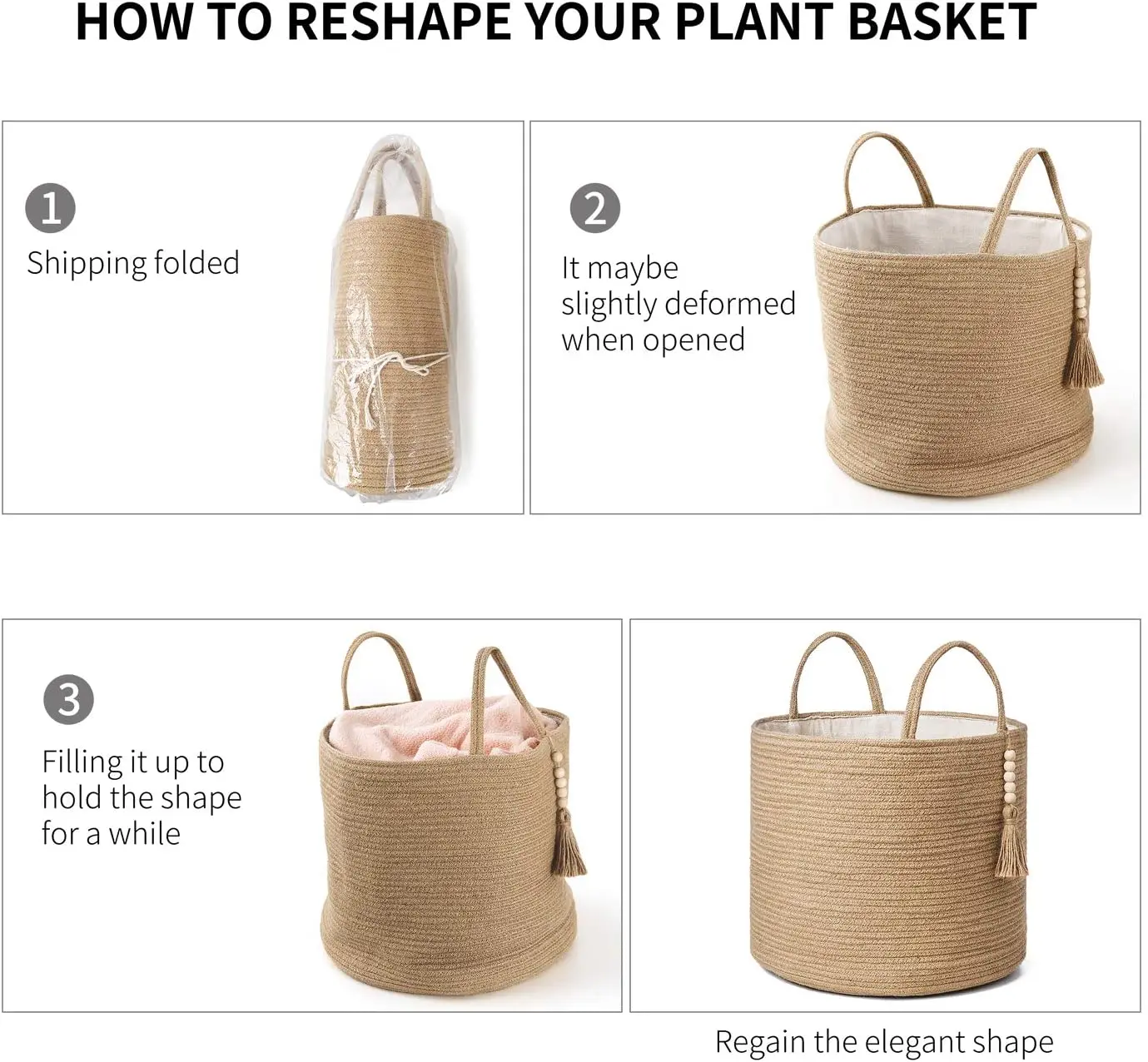 HOW TO RESHAPE YOUR PLANT BASKET

1
Shipping folded

2
It maybe slightly deformed when opened

3
Filling it up to hold the shape for a while

Regain the elegant shape