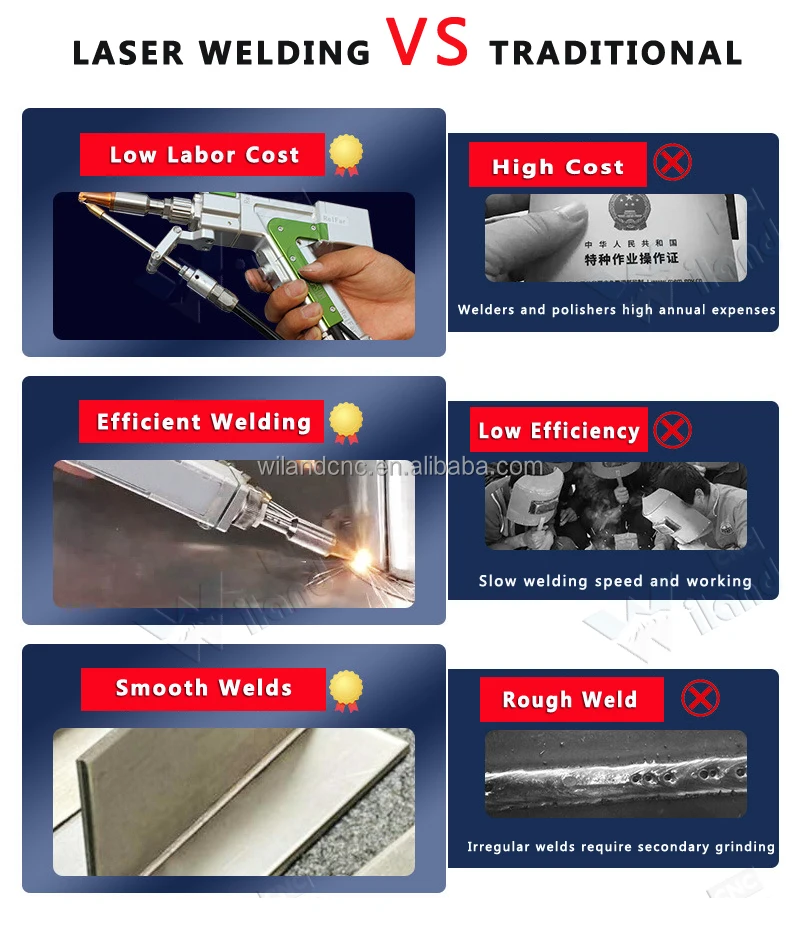 LASER WELDING VS TRADITIONAL

Low Labor Cost

High Cost

中华人民共和国
特种作业操作证

Welders and polishers high annual expenses

Efficient Welding

wilandcnc.en.alibaba.com

Low Efficiency

Slow welding speed and working

Smooth Welds

Rough Weld

Irregular welds require secondary grinding