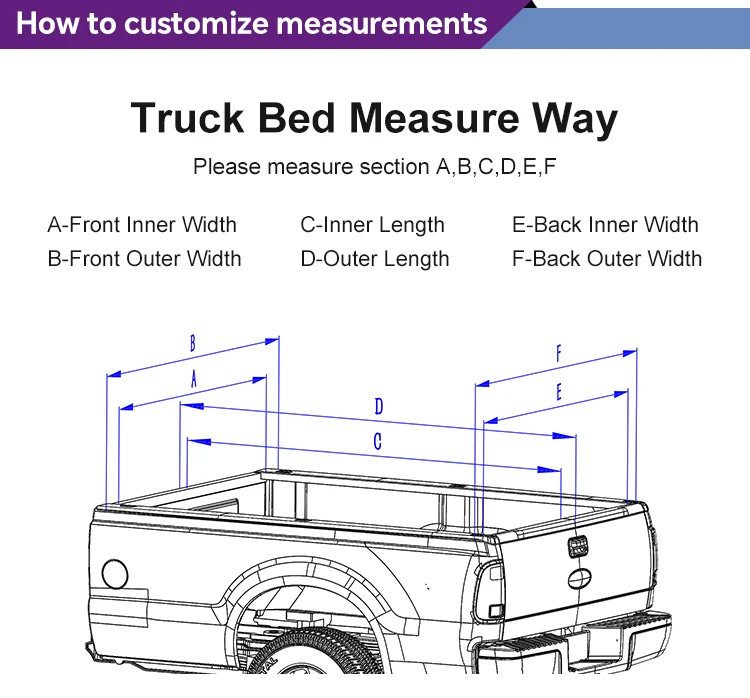 How to customize measurements

Truck Bed Measure Way

Please measure section A,B,C,D,E,F

A-Front Inner Width
B-Front Outer Width

C-Inner Length
D-Outer Length

E-Back Inner Width
F-Back Outer Width

B
A
D
C
F
E