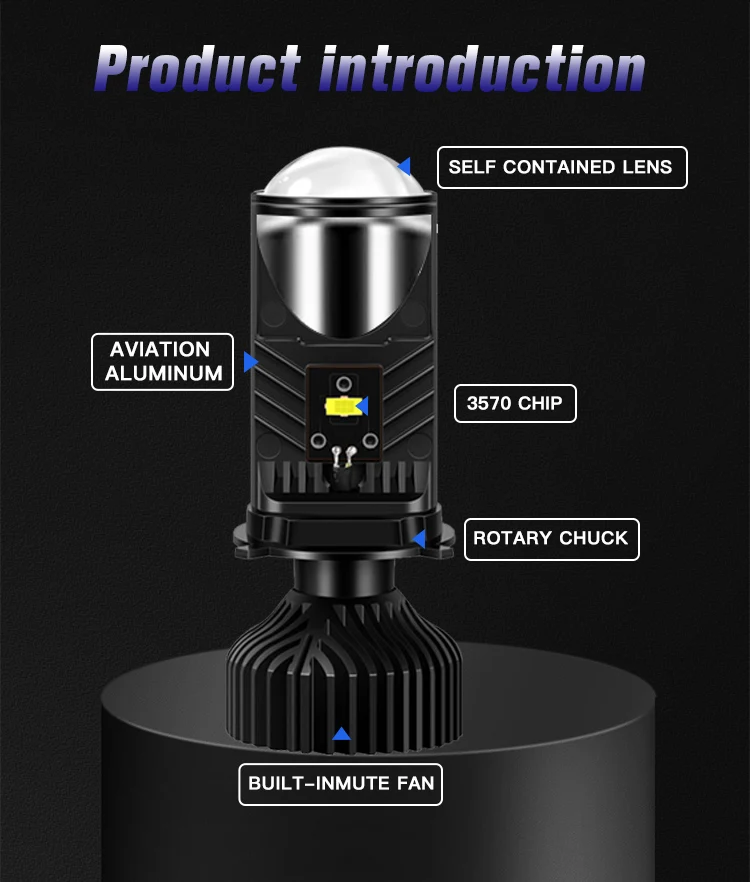 Product introduction

SELF CONTAINED LENS

AVIATION ALUMINUM

3570 CHIP

ROTARY CHUCK

BUILT-INMUTE FAN