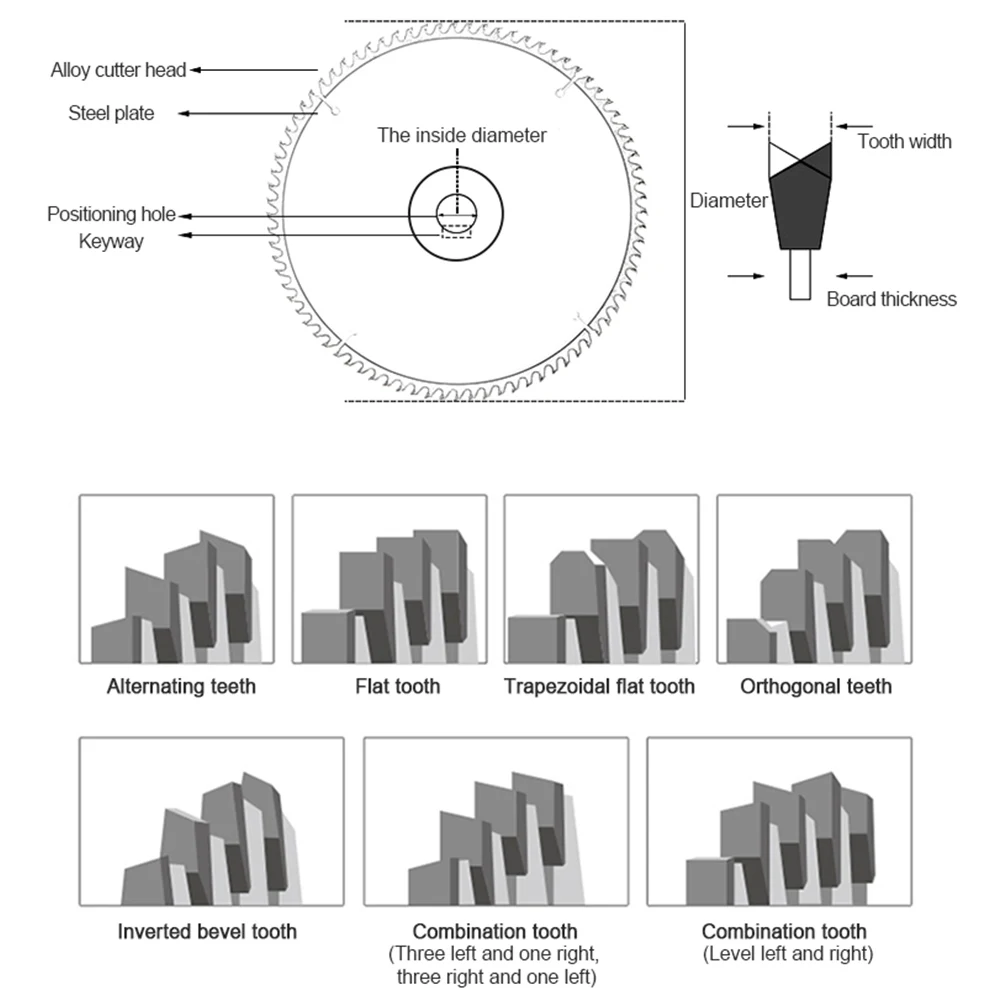 Alloy cutter head

Steel plate

The inside diameter

Positioning hole

Keyway

Tooth width

Diameter

Board thickness

Alternating teeth

Flat tooth

Trapezoidal flat tooth

Orthogonal teeth

Inverted bevel tooth

Combination tooth
(Three left and one right, three right and one left)

Combination tooth
(Level left and right)