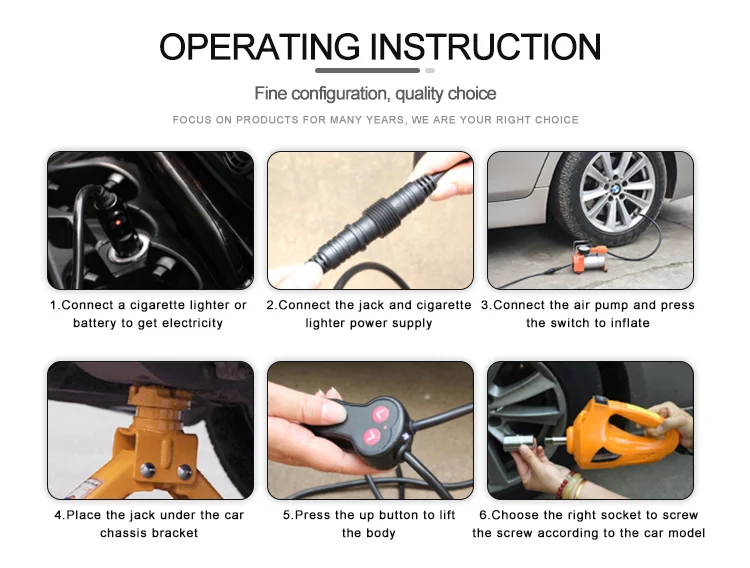 OPERATING INSTRUCTION

Fine configuration, quality choice

FOCUS ON PRODUCTS FOR MANY YEARS, WE ARE YOUR RIGHT CHOICE

1.Connect a cigarette lighter or battery to get electricity

2.Connect the jack and cigarette lighter power supply

3.Connect the air pump and press the switch to inflate

4.Place the jack under the car chassis bracket

5.Press the up button to lift the body

6.Choose the right socket to screw the screw according to the car model