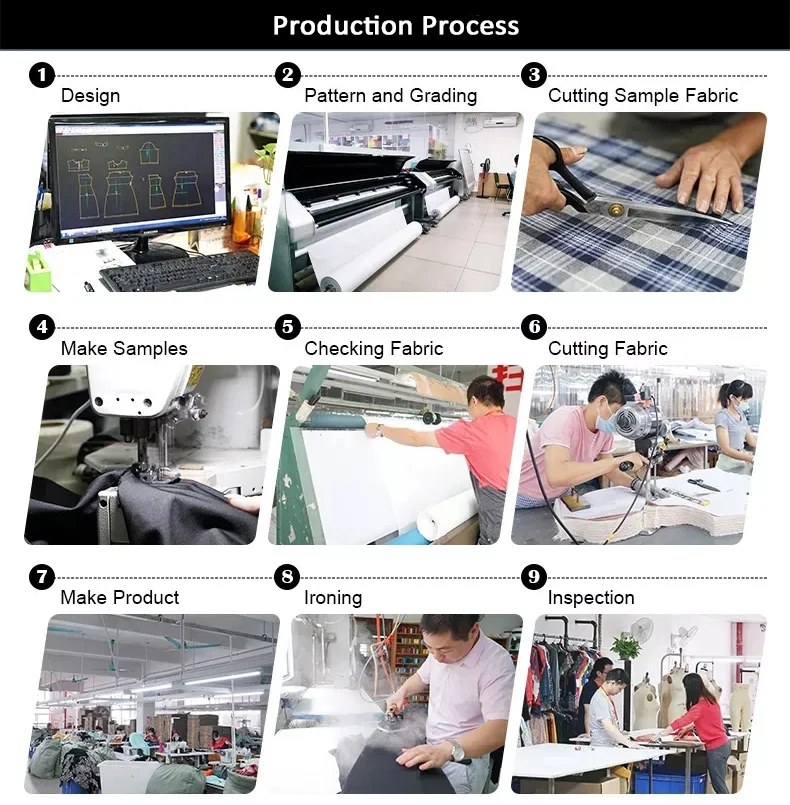 Production Process

1 Design

2 Pattern and Grading

3 Cutting Sample Fabric

4 Make Samples

5 Checking Fabric

6 Cutting Fabric

7 Make Product

8 Ironing

9 Inspection