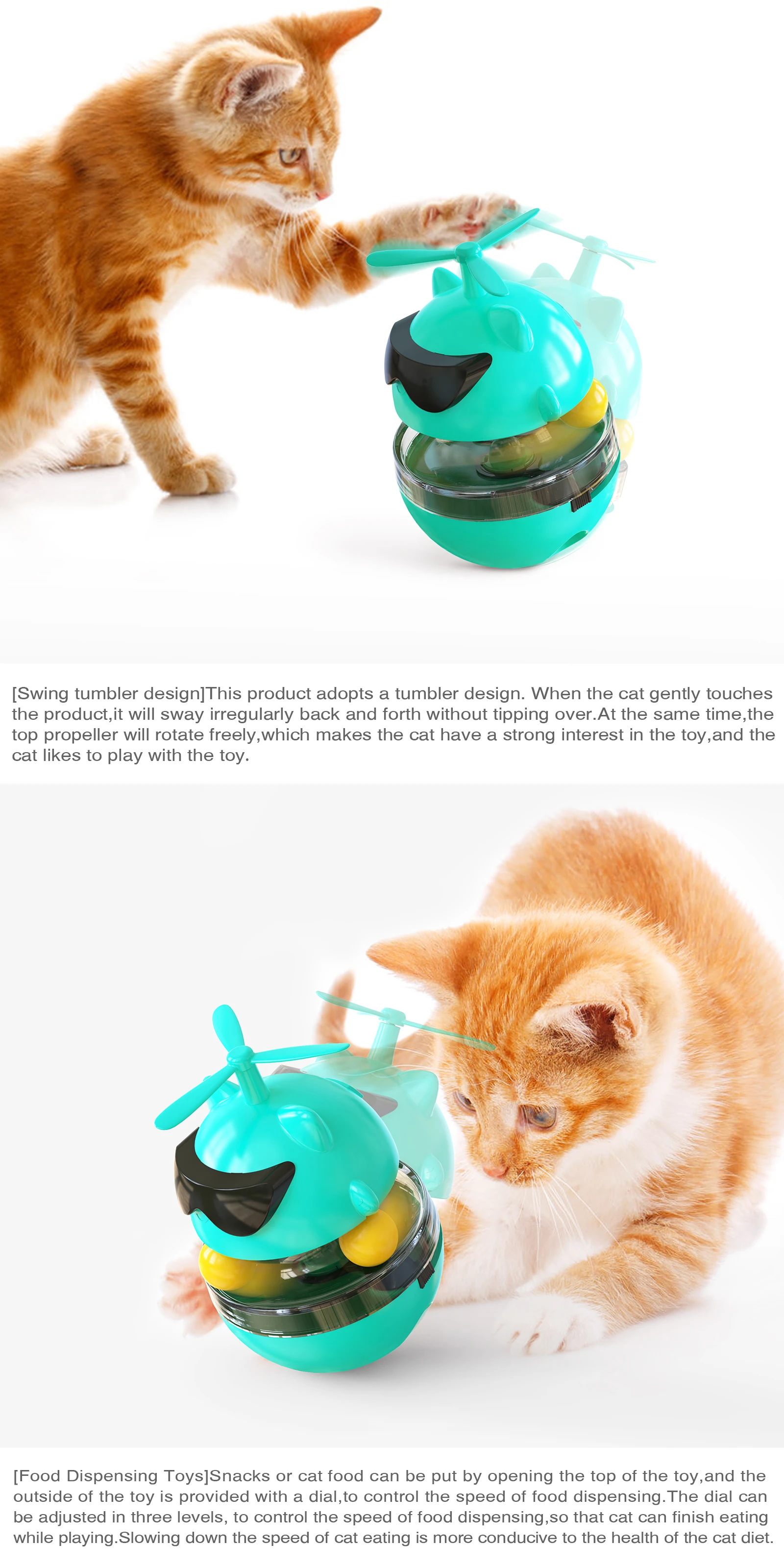 [Swing tumbler design]This product adopts a tumbler design. When the cat gently touches the product,it will sway irregularly back and forth without tipping over.At the same time,the top propeller will rotate freely,which makes the cat have a strong interest in the toy,and the cat likes to play with the toy.

[Food Dispensing Toys]Snacks or cat food can be put by opening the top of the toy,and the outside of the toy is provided with a dial,to control the speed of food dispensing.The dial can be adjusted in three levels, to control the speed of food dispensing,so that cat can finish eating while playing.Slowing down the speed of cat eating is more conducive to the health of the cat diet.