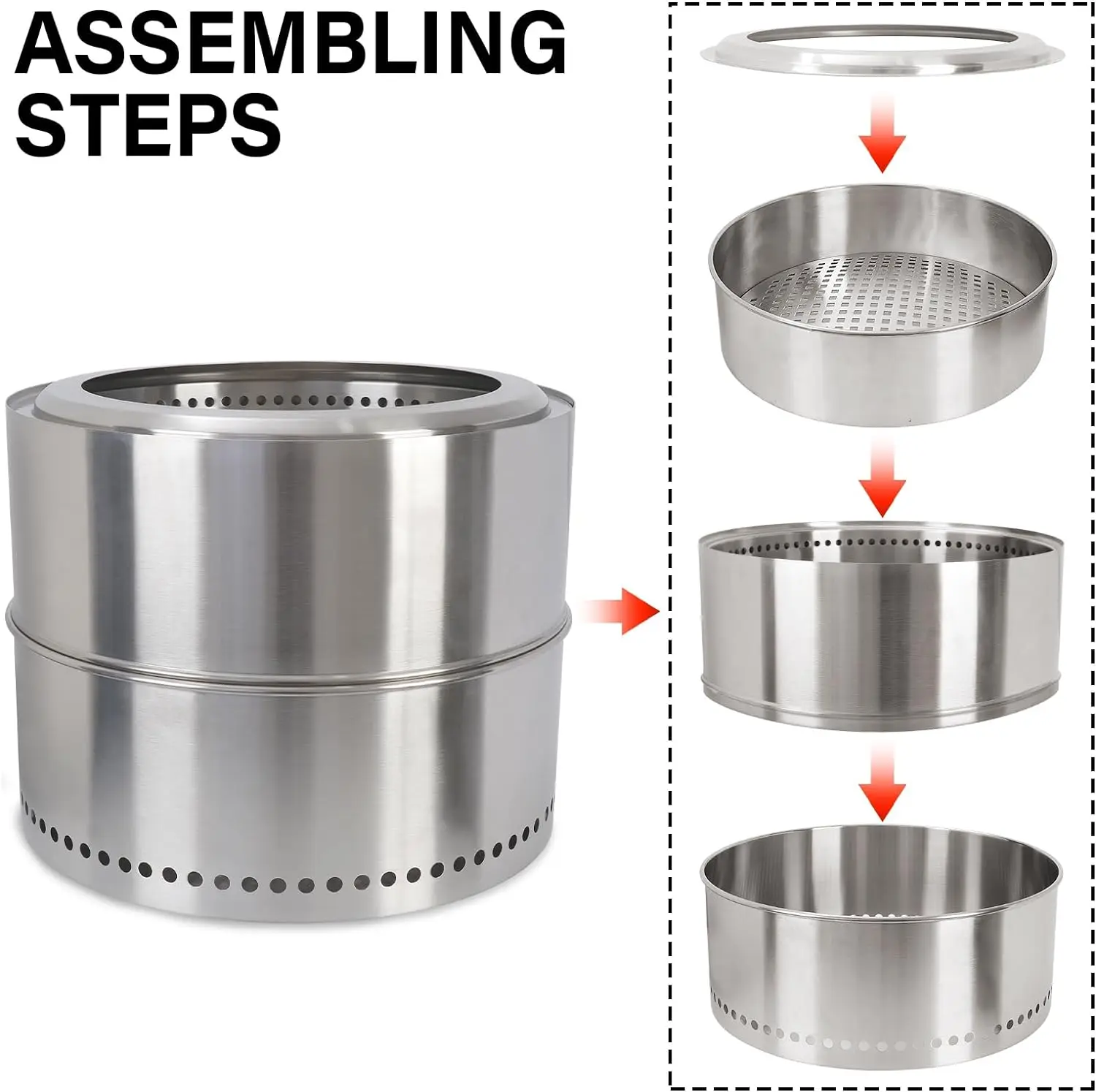 ASSEMBLING STEPS