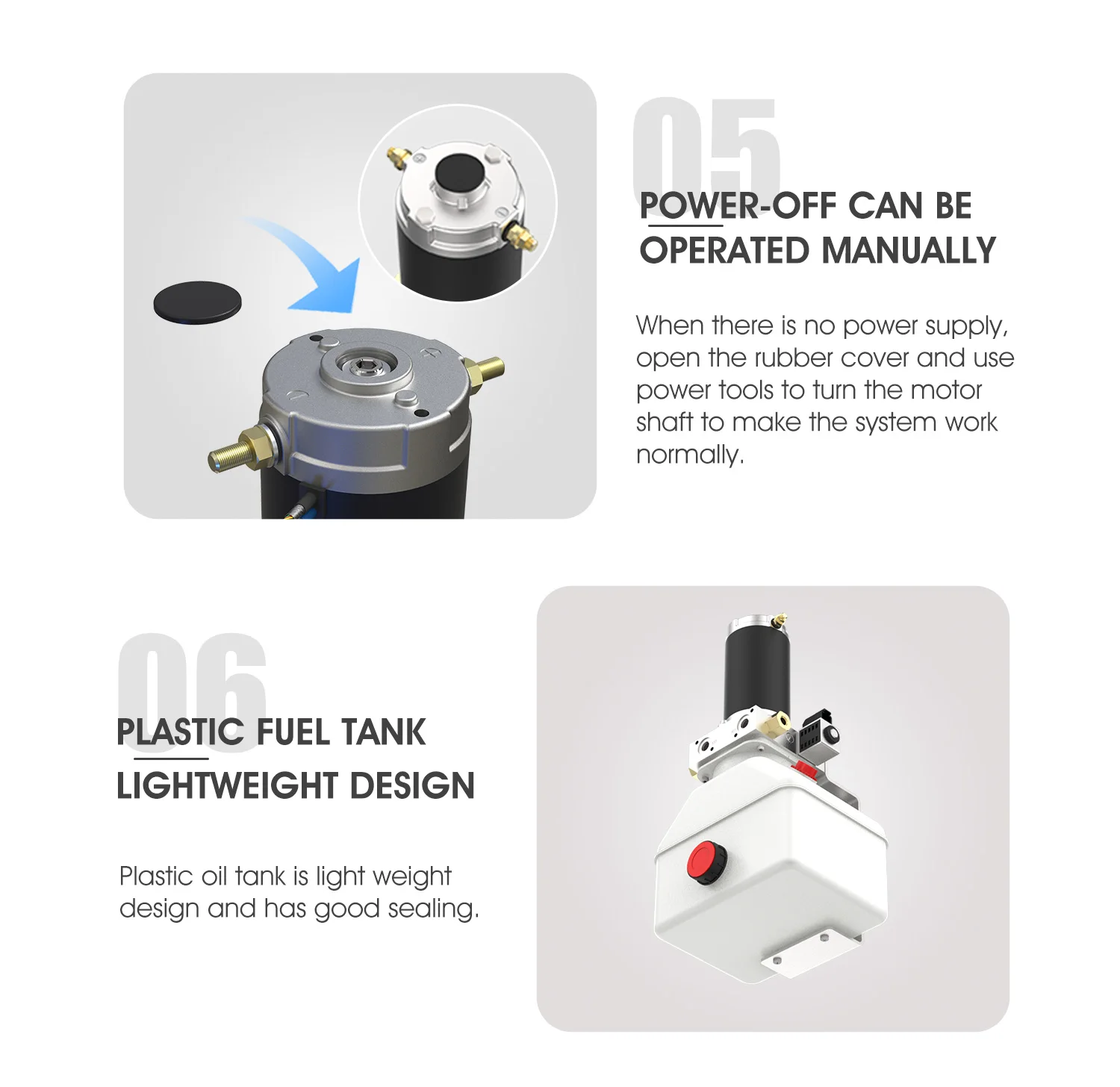 05

POWER-OFF CAN BE OPERATED MANUALLY

When there is no power supply, open the rubber cover and use power tools to turn the motor shaft to make the system work normally.

06

PLASTIC FUEL TANK LIGHTWEIGHT DESIGN

Plastic oil tank is light weight design and has good sealing.