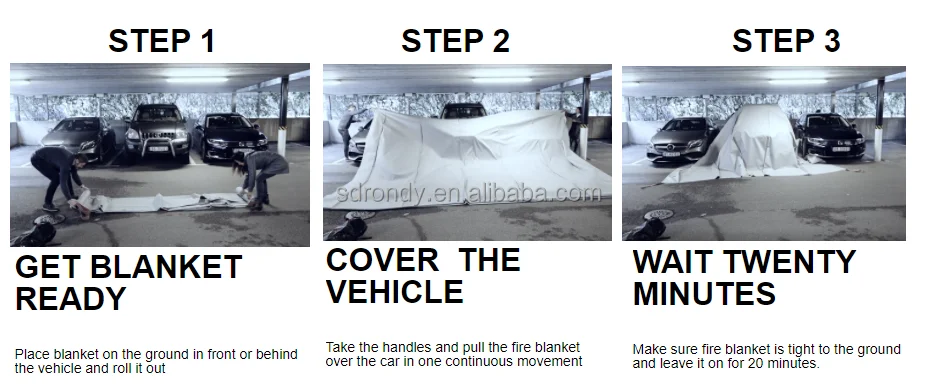 STEP 1

GET BLANKET READY

Place blanket on the ground in front or behind the vehicle and roll it out

STEP 2

sdrondy.en.alibaba.com

COVER THE VEHICLE

Take the handles and pull the fire blanket over the car in one continuous movement

STEP 3

WAIT TWENTY MINUTES

Make sure fire blanket is tight to the ground and leave it on for 20 minutes.