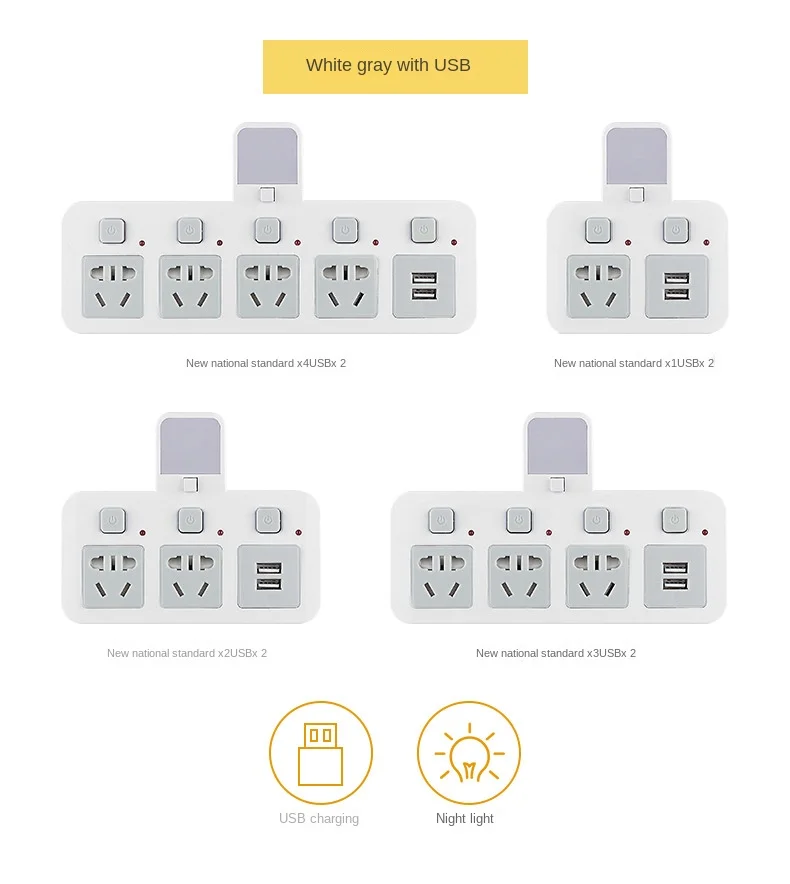 White gray with USB

New national standard x4USBx 2

New national standard x1USBx 2

New national standard x2USBx 2

New national standard x3USBx 2

USB charging

Night light