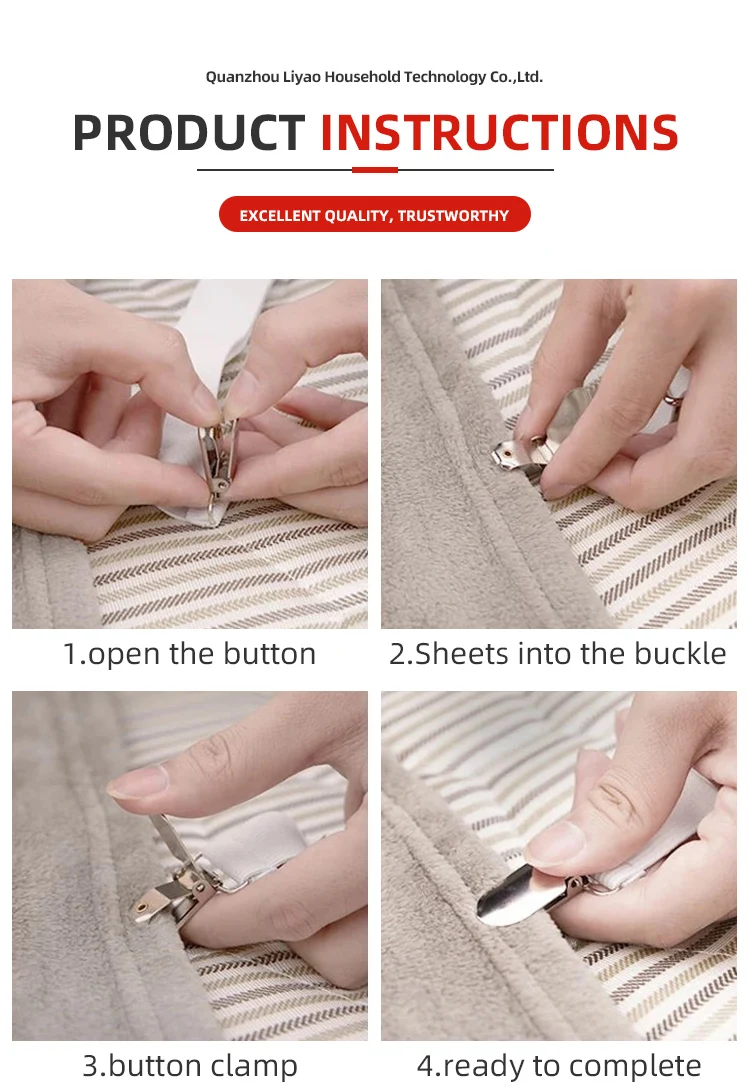 Quanzhou Liyao Household Technology Co.,Ltd.

PRODUCT INSTRUCTIONS

EXCELLENT QUALITY, TRUSTWORTHY

1.open the button

2.Sheets into the buckle

3.button clamp

4.ready to complete