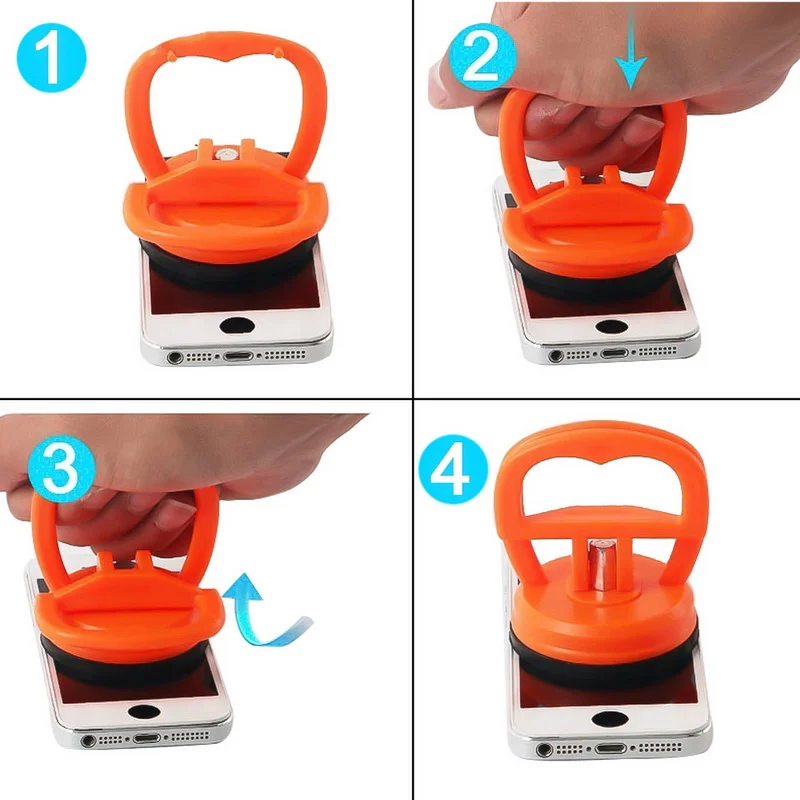 1

2

3

4