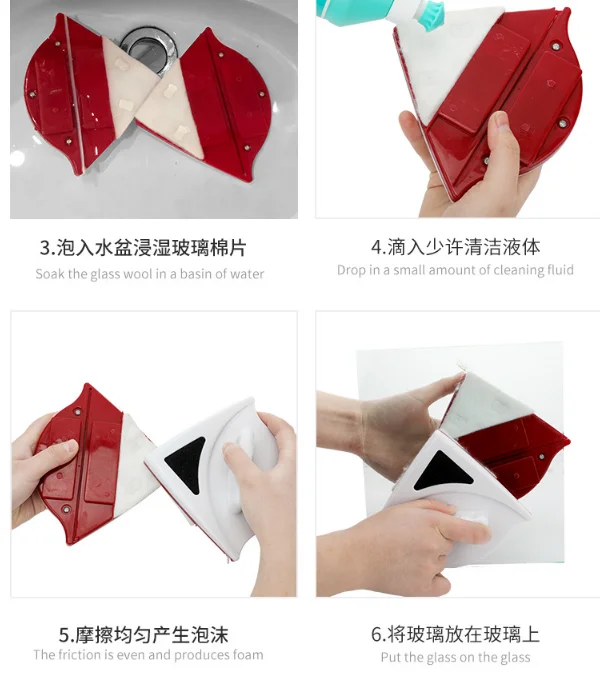 3.泡入水盆浸湿玻璃棉片
Soak the glass wool in a basin of water

4.滴入少许清洁液体
Drop in a small amount of cleaning fluid

5.摩擦均匀产生泡沫
The friction is even and produces foam

6.将玻璃放在玻璃上
Put the glass on the glass