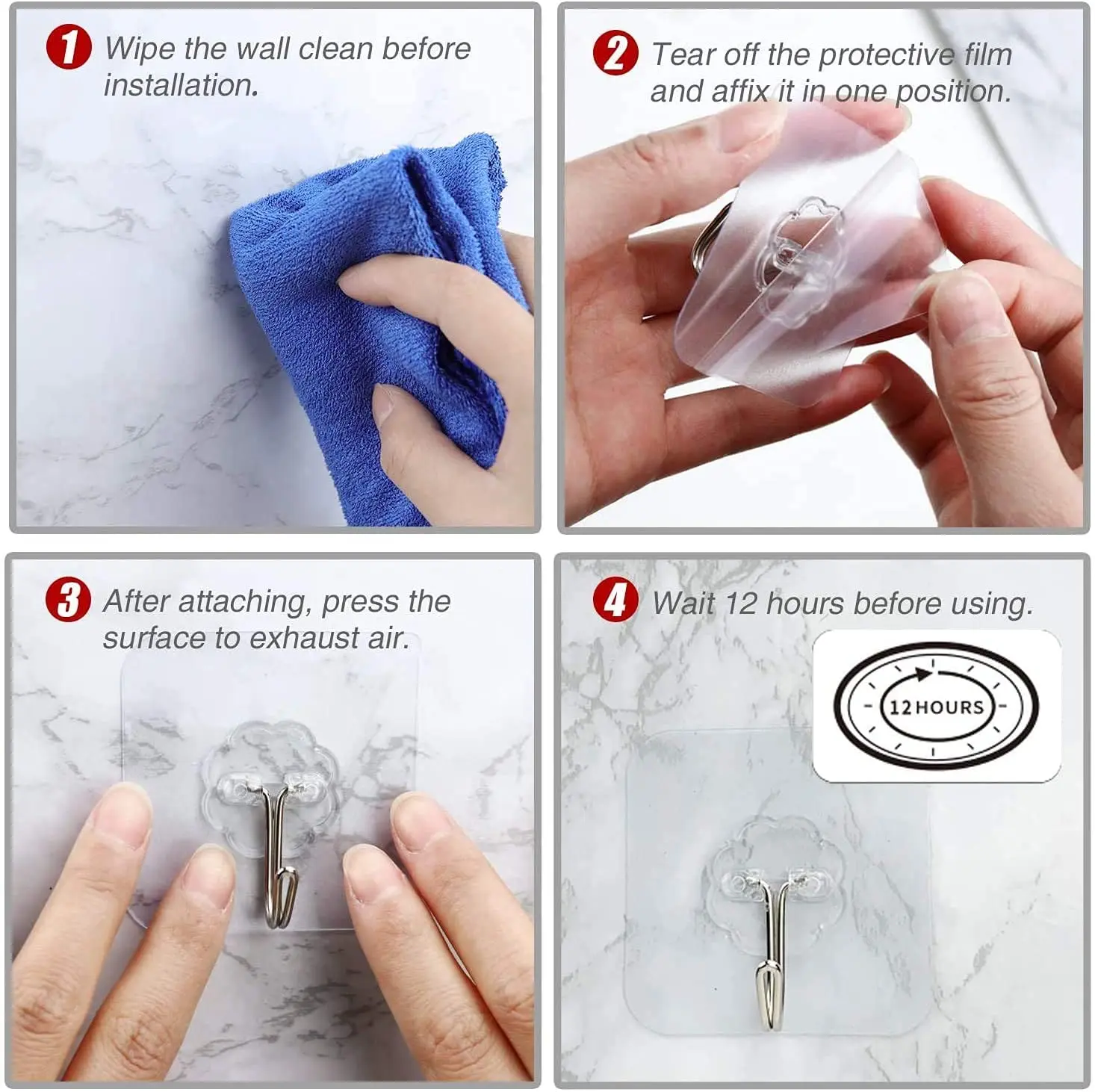 1 Wipe the wall clean before installation.

2 Tear off the protective film and affix it in one position.

3 After attaching, press the surface to exhaust air.

4 Wait 12 hours before using.

12 HOURS