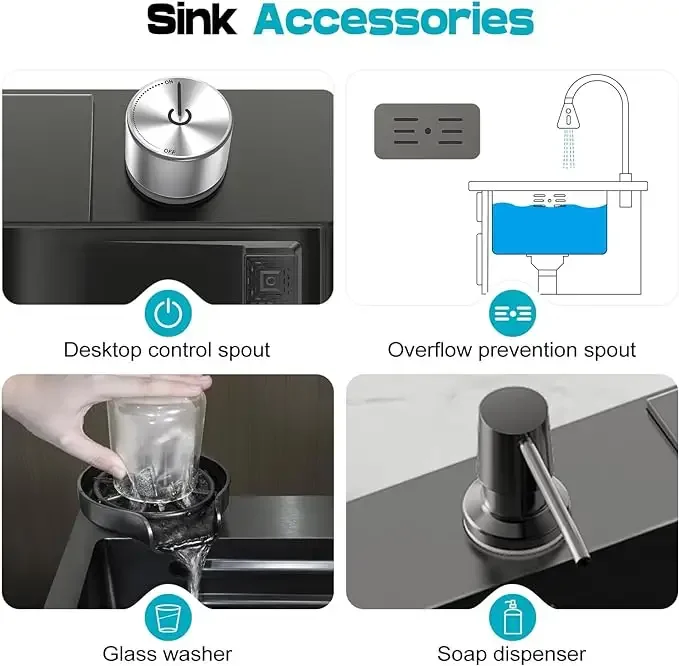 Sink Accessories

ON

OFF

Desktop control spout

Overflow prevention spout

Glass washer

Soap dispenser