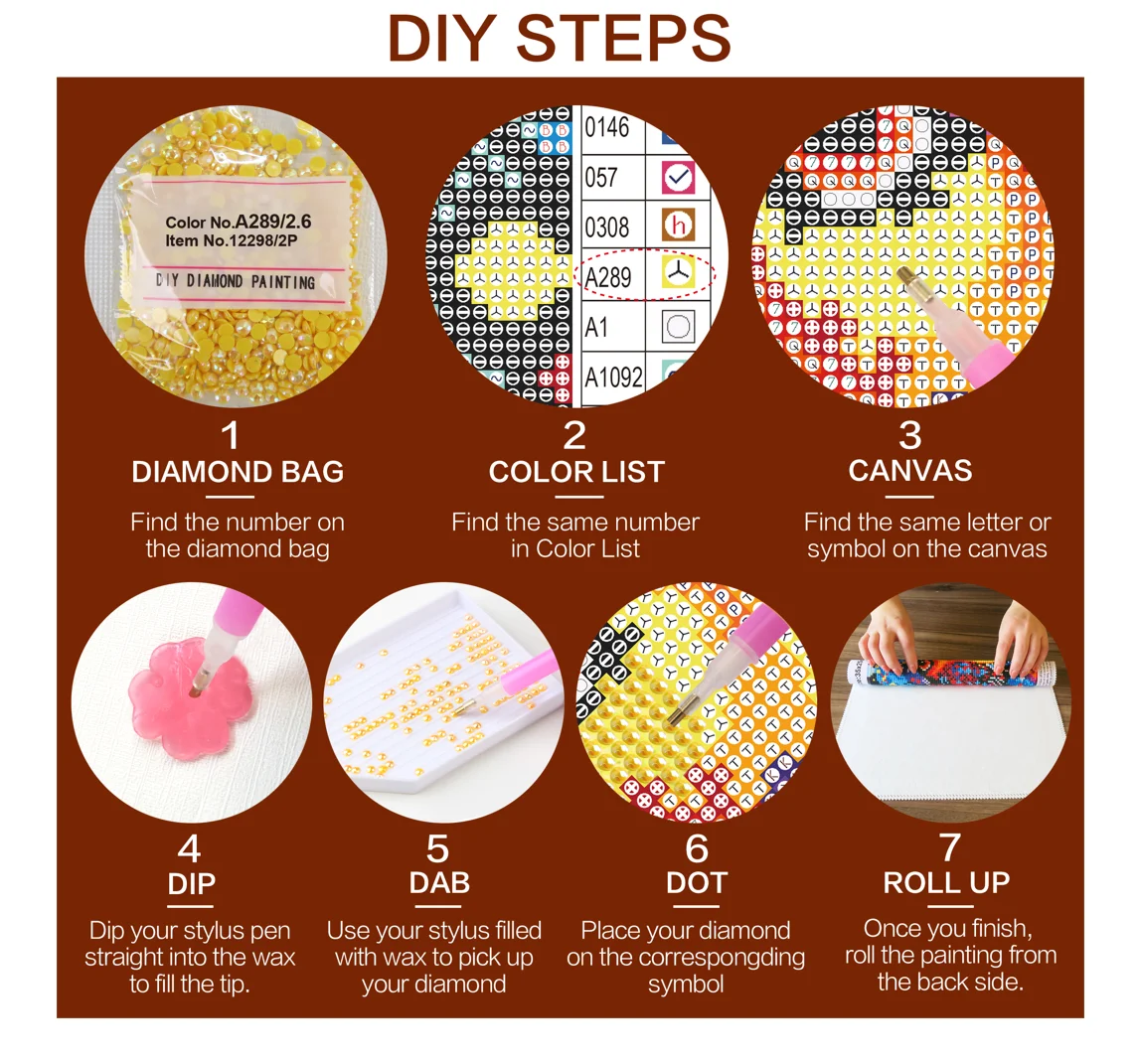 DIY STEPS

Color No.A289/2.6
Item No.12298/2P
DIY DIAMOND PAINTING

0146
057
0308
A289
A1
A1092

1
DIAMOND BAG
Find the number on the diamond bag

2
COLOR LIST
Find the same number in Color List

3
CANVAS
Find the same letter or symbol on the canvas

4
DIP
Dip your stylus pen straight into the wax to fill the tip.

5
DAB
Use your stylus filled with wax to pick up your diamond

6
DOT
Place your diamond on the correspongding symbol

7
ROLL UP
Once you finish, roll the painting from the back side.