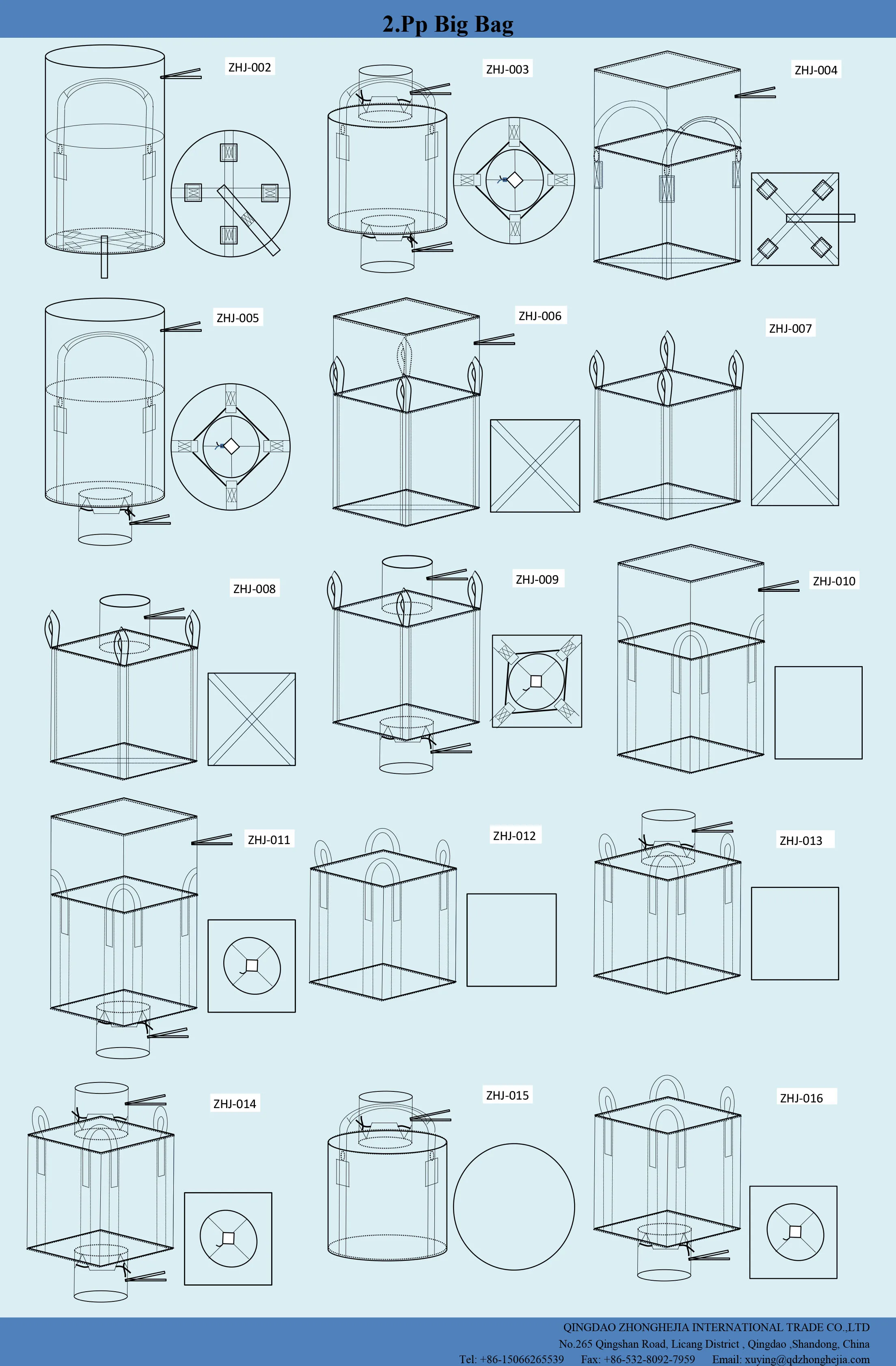 2.Pp Big Bag

ZHJ-002

ZHJ-003

ZHJ-004

ZHJ-005

ZHJ-006

ZHJ-007

ZHJ-008

ZHJ-009

ZHJ-010

ZHJ-011

ZHJ-012

ZHJ-013

ZHJ-014

ZHJ-015

ZHJ-016

QINGDAO ZHONGHEJIA INTERNATIONAL TRADE CO.,LTD
No.265 Qingshan Road, Licang District , Qingdao ,Shandong, China
Tel: +86-15066265539 Fax: +86-532-8092-7959 Email: xuying@qdzhonghejia.com