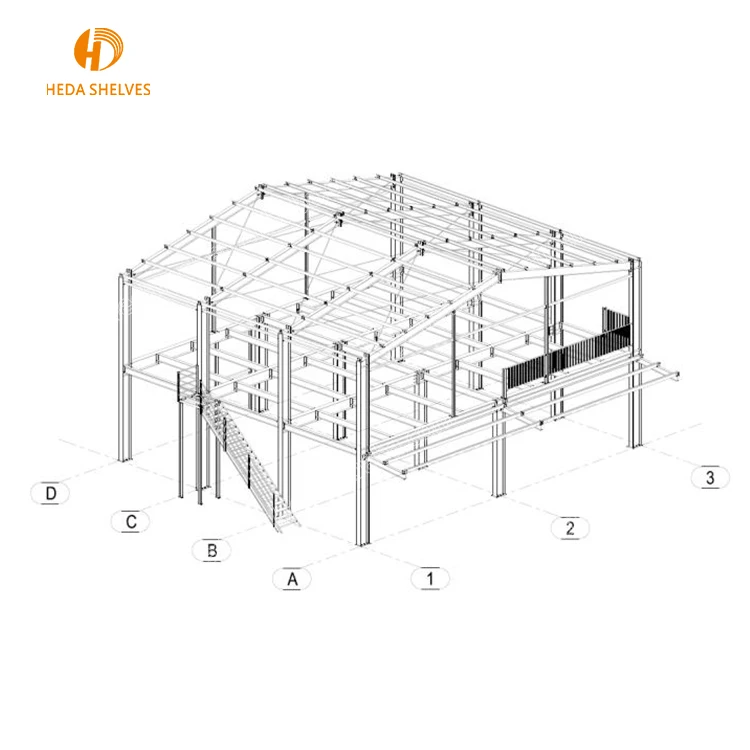 HEDA SHELVES

D
C
B
A
1
2
3