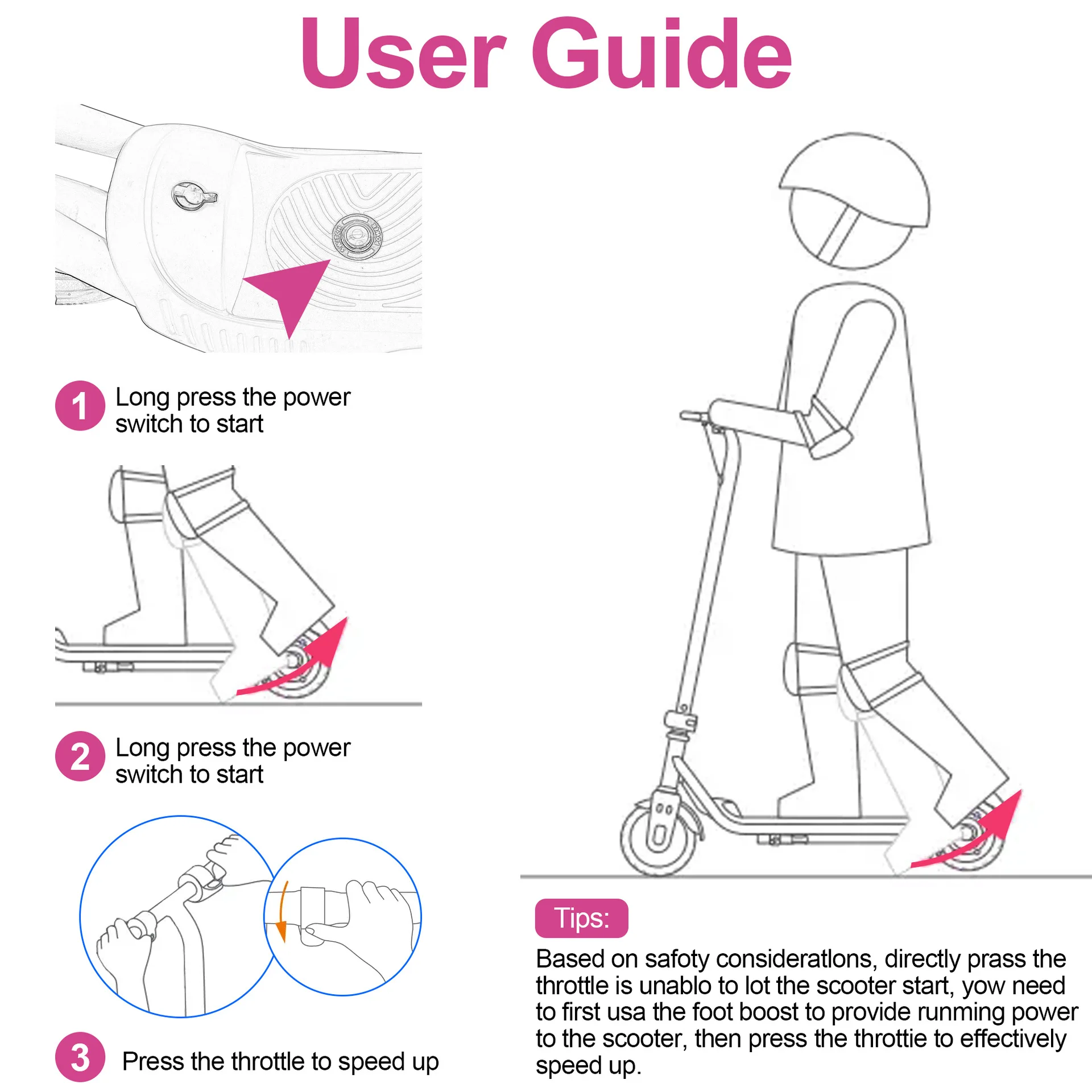 User Guide

1 Long press the power switch to start

2 Long press the power switch to start

3 Press the throttle to speed up

Tips:

Based on safoty consideratlons, directly prass the throttle is unablo to lot the scooter start, yow need to first usa the foot boost to provide runming power to the scooter, then press the throttie to effectively speed up.