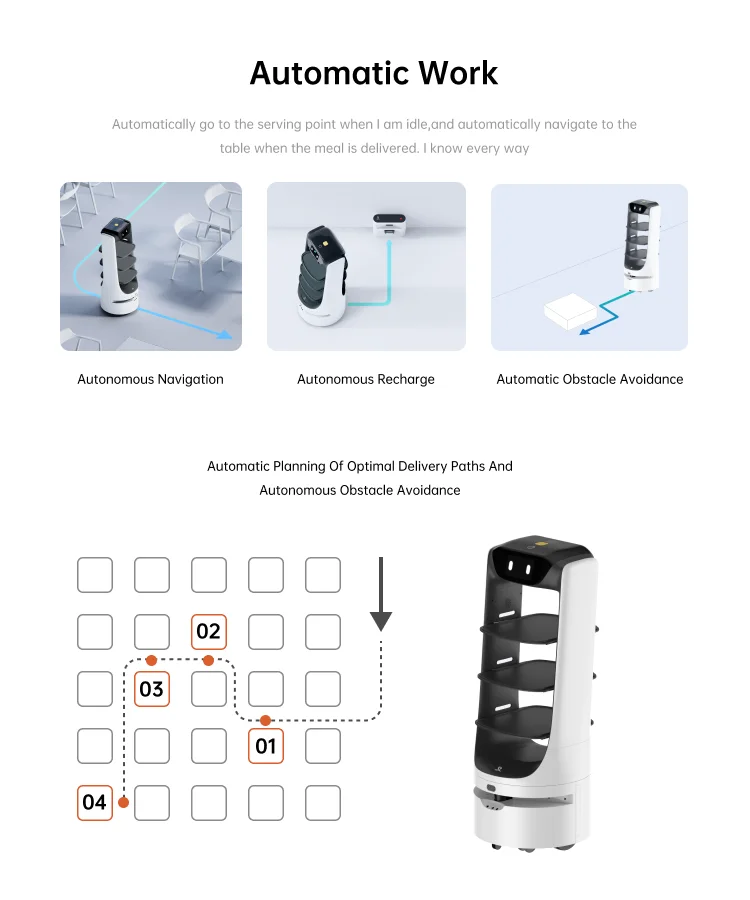 Automatic Work

Automatically go to the serving point when I am idle,and automatically navigate to the table when the meal is delivered. I know every way

Autonomous Navigation

Autonomous Recharge

Automatic Obstacle Avoidance

Automatic Planning Of Optimal Delivery Paths And Autonomous Obstacle Avoidance

02

03

01

04