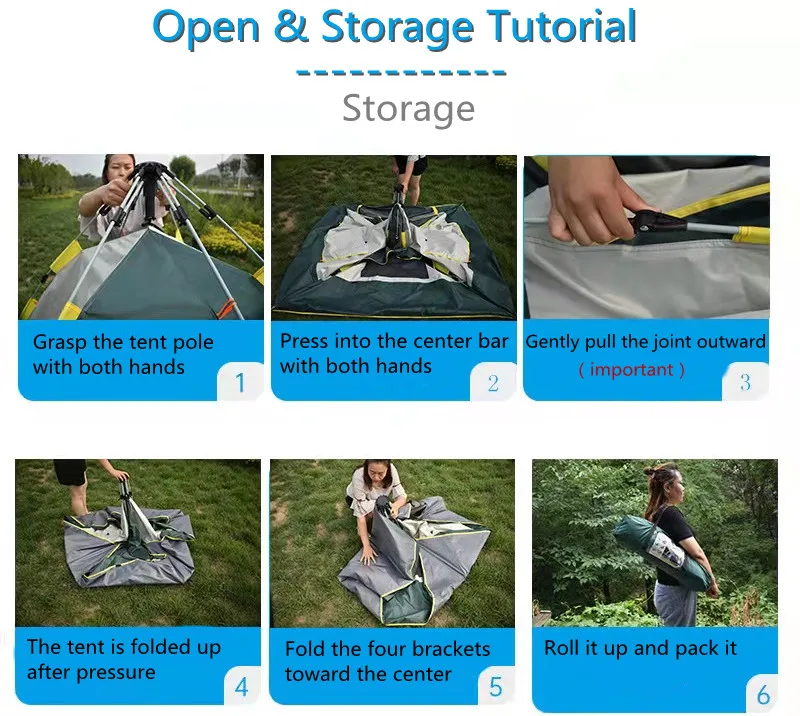 Open & Storage Tutorial

Storage

Grasp the tent pole with both hands

1

Press into the center bar with both hands

2

Gently pull the joint outward
( important )

3

The tent is folded up after pressure

4

Fold the four brackets toward the center

5

Roll it up and pack it

6