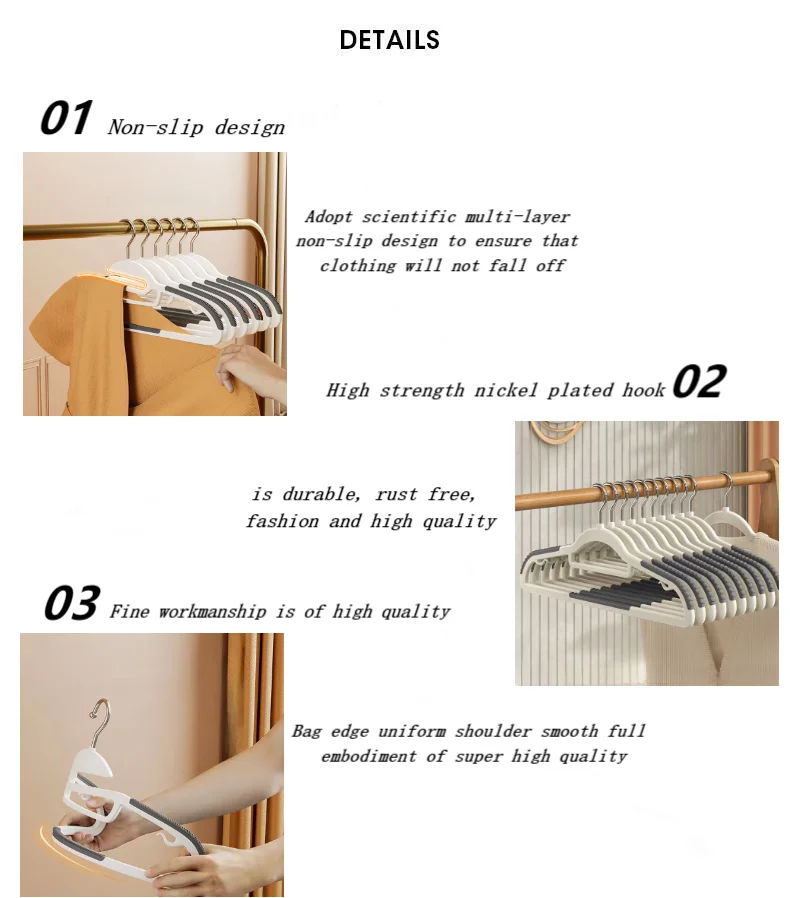 DETAILS

01 Non-slip design

Adopt scientific multi-layer non-slip design to ensure that clothing will not fall off

High strength nickel plated hook 02

is durable, rust free, fashion and high quality

03 Fine workmanship is of high quality

Bag edge uniform shoulder smooth full embodiment of super high quality