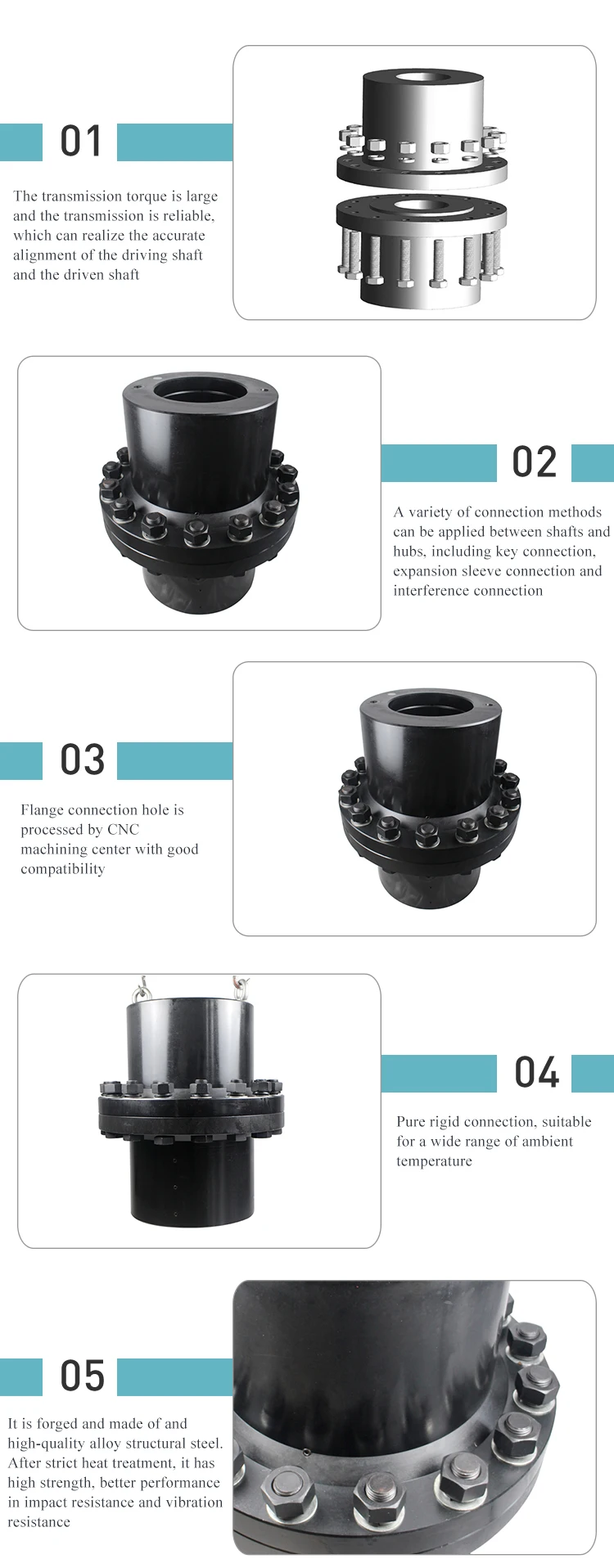 01

The transmission torque is large and the transmission is reliable, which can realize the accurate alignment of the driving shaft and the driven shaft

02

A variety of connection methods can be applied between shafts and hubs, including key connection, expansion sleeve connection and interference connection

03

Flange connection hole is processed by CNC machining center with good compatibility

04

Pure rigid connection, suitable for a wide range of ambient temperature

05

It is forged and made of and high-quality alloy structural steel. After strict heat treatment, it has high strength, better performance in impact resistance and vibration resistance