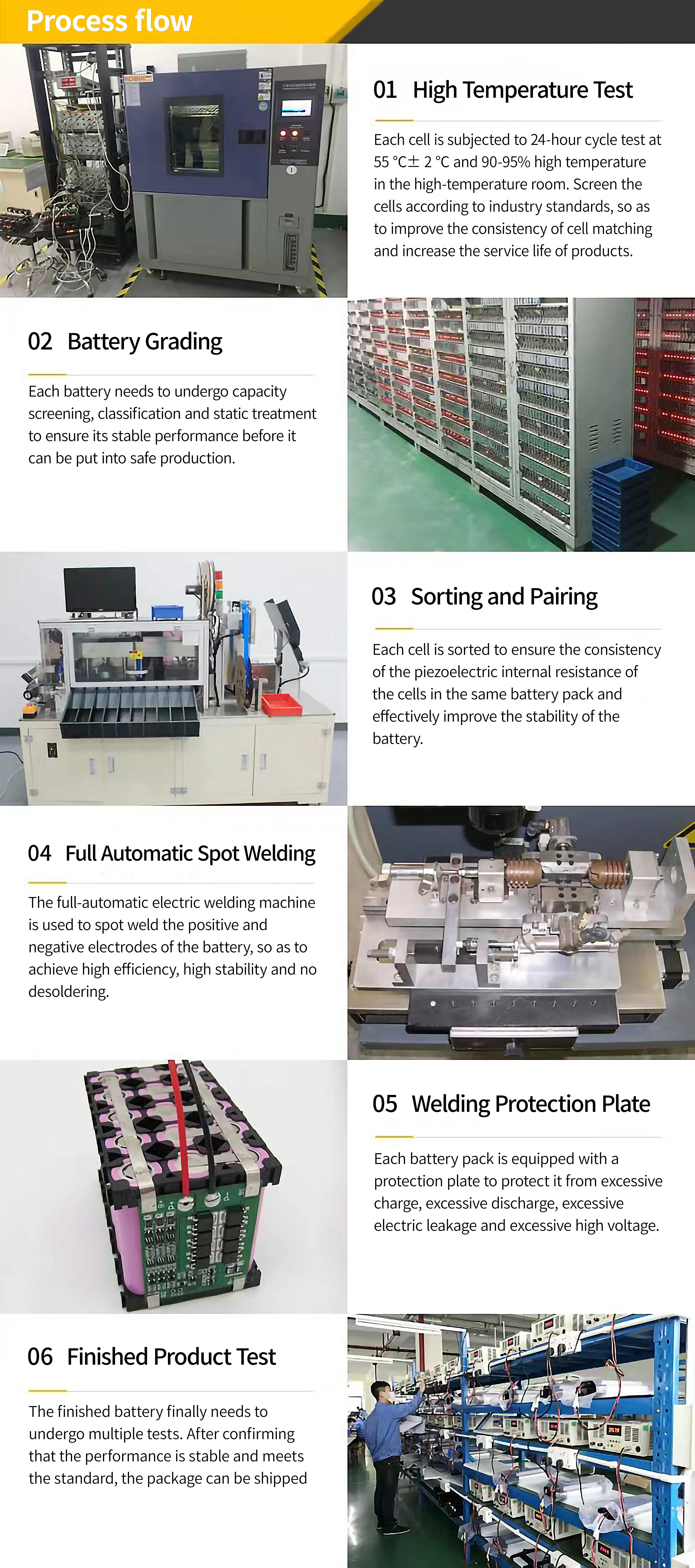 Process flow

01 High Temperature Test

Each cell is subjected to 24-hour cycle test at 55 °C± 2 °C and 90-95% high temperature in the high-temperature room. Screen the cells according to industry standards, so as to improve the consistency of cell matching and increase the service life of products.

02 Battery Grading

Each battery needs to undergo capacity screening, classification and static treatment to ensure its stable performance before it can be put into safe production.

03 Sorting and Pairing

Each cell is sorted to ensure the consistency of the piezoelectric internal resistance of the cells in the same battery pack and effectively improve the stability of the battery.

04 Full Automatic Spot Welding

The full-automatic electric welding machine is used to spot weld the positive and negative electrodes of the battery, so as to achieve high efficiency, high stability and no desoldering.

05 Welding Protection Plate

Each battery pack is equipped with a protection plate to protect it from excessive charge, excessive discharge, excessive electric leakage and excessive high voltage.

06 Finished Product Test

The finished battery finally needs to undergo multiple tests. After confirming that the performance is stable and meets the standard, the package can be shipped