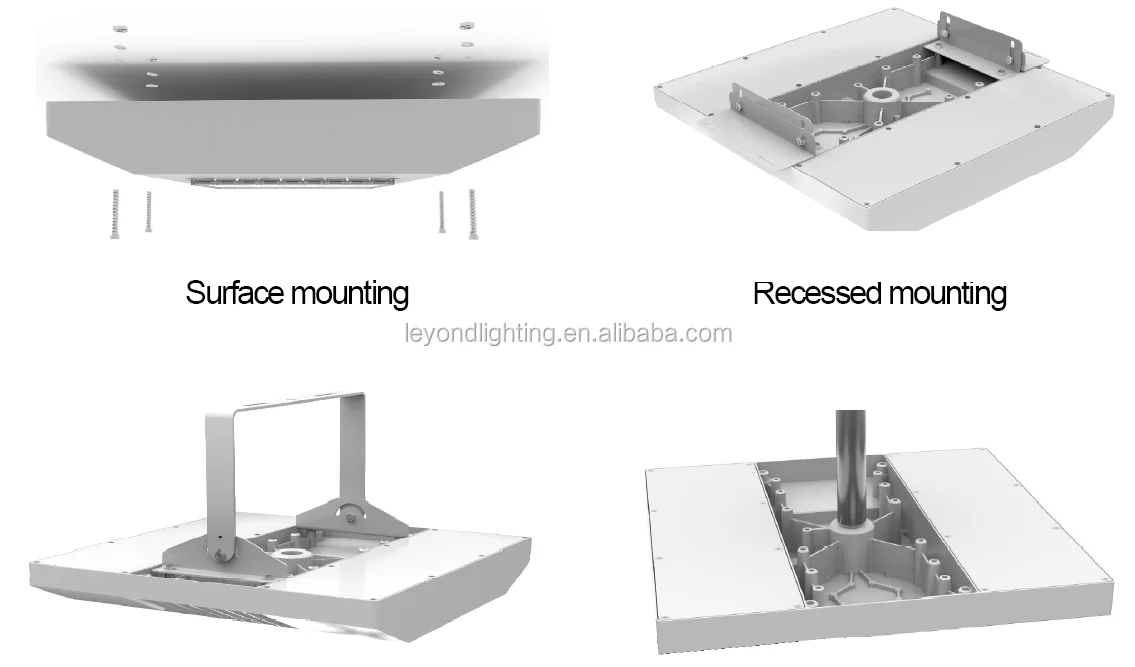 Surface mounting

Recessed mounting

leyondlighting.en.alibaba.com