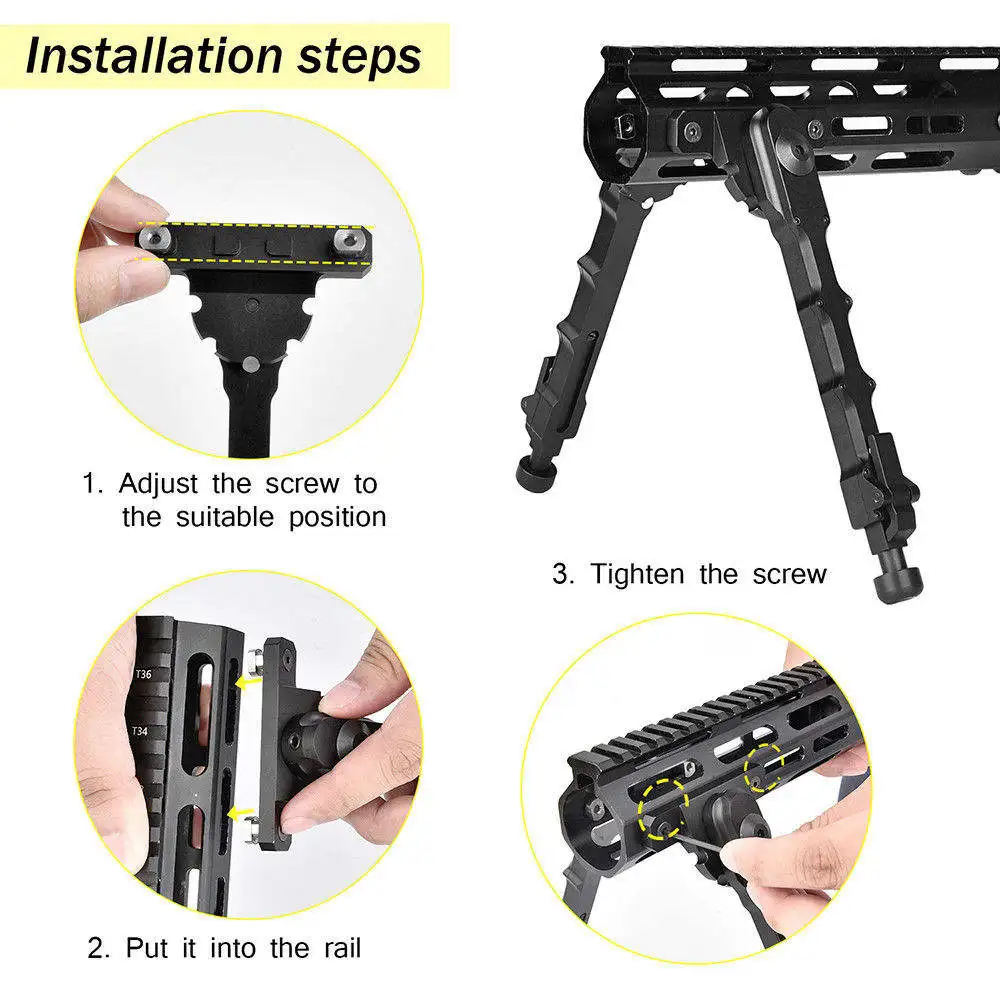 Installation steps

1. Adjust the screw to the suitable position

3. Tighten the screw

T36

T34

2. Put it into the rail