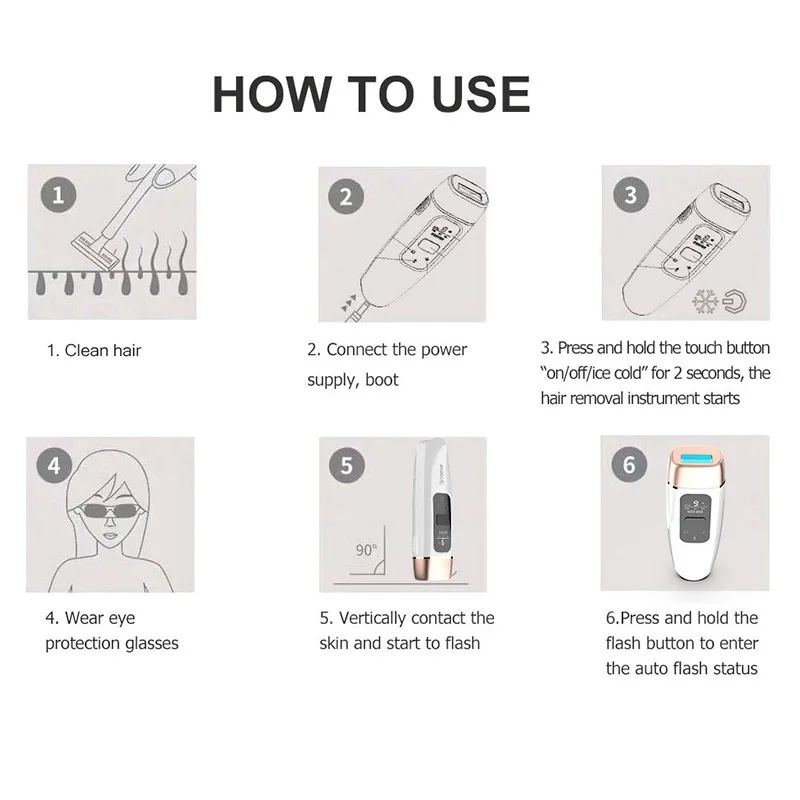 HOW TO USE

1

1. Clean hair

2

2. Connect the power supply, boot

3

3. Press and hold the touch button "on/off/ice cold" for 2 seconds, the hair removal instrument starts

4

4. Wear eye protection glasses

5

90°

5. Vertically contact the skin and start to flash

6

6.Press and hold the flash button to enter the auto flash status