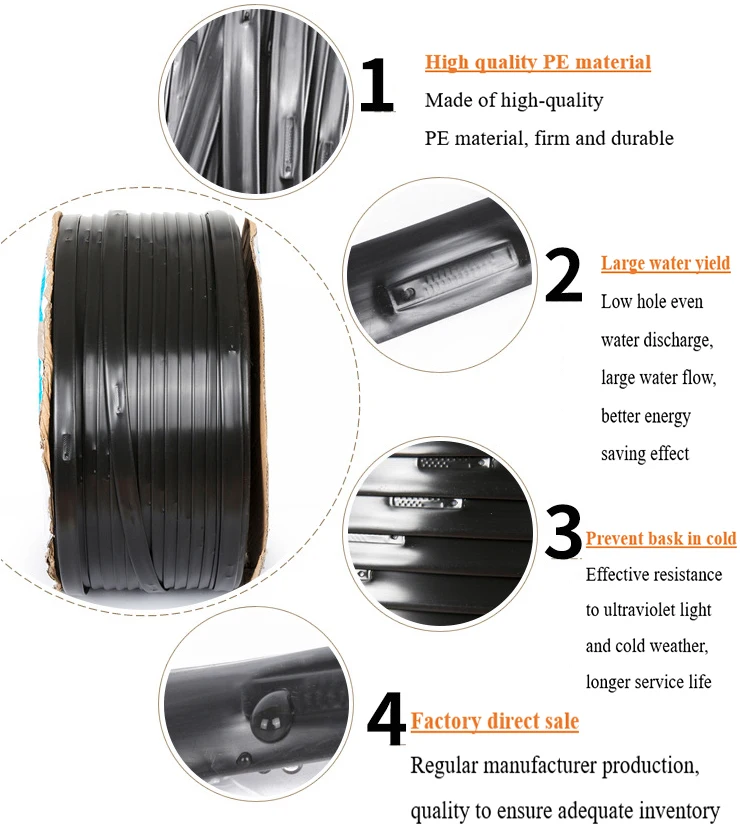 1 High quality PE material

Made of high-quality PE material, firm and durable

2 Large water yield

Low hole even water discharge, large water flow, better energy saving effect

3 Prevent bask in cold

Effective resistance to ultraviolet light and cold weather, longer service life

4 Factory direct sale

Regular manufacturer production, quality to ensure adequate inventory