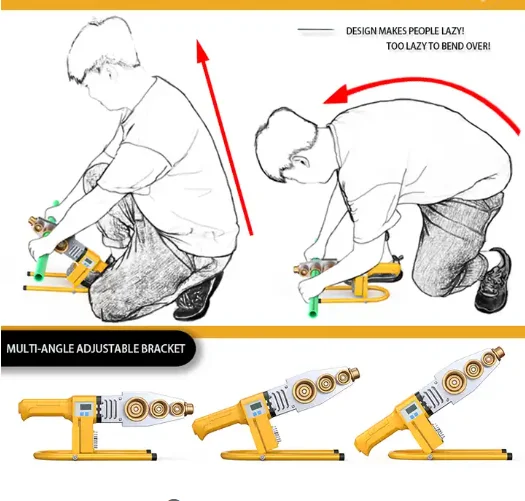 DESIGN MAKES PEOPLE LAZY!
TOO LAZY TO BEND OVER!

MULTI-ANGLE ADJUSTABLE BRACKET